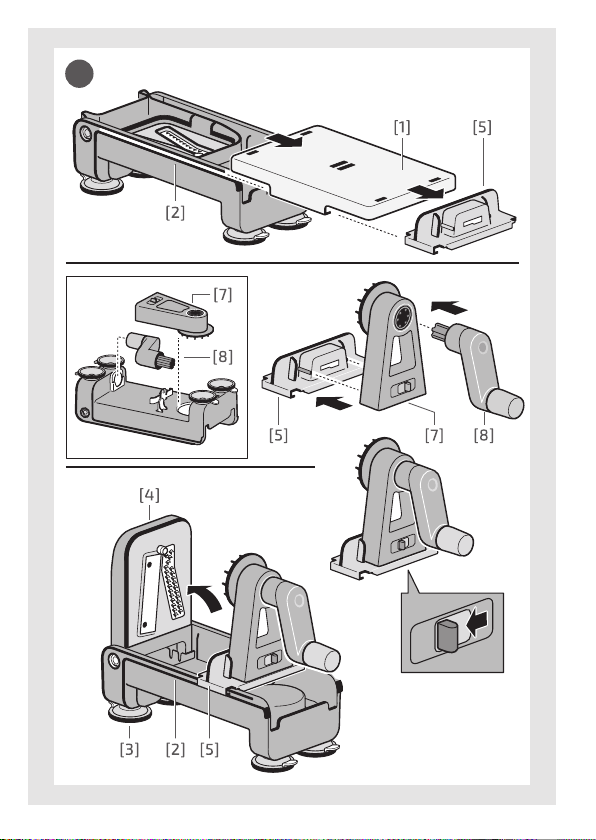 [1] [5]
[2]
[7]
[8]
[5] [7] [8]
[4]
[3] [2] [5]