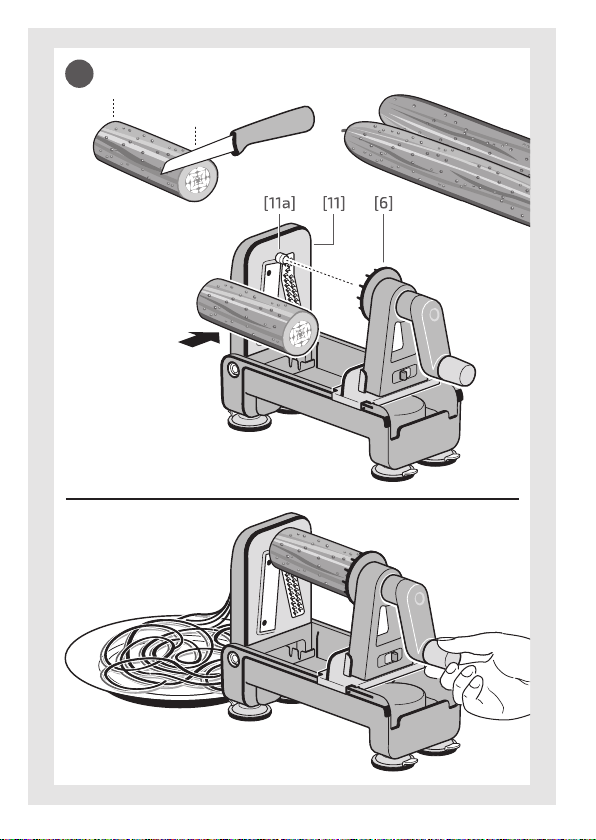 [11a] [11] [6]