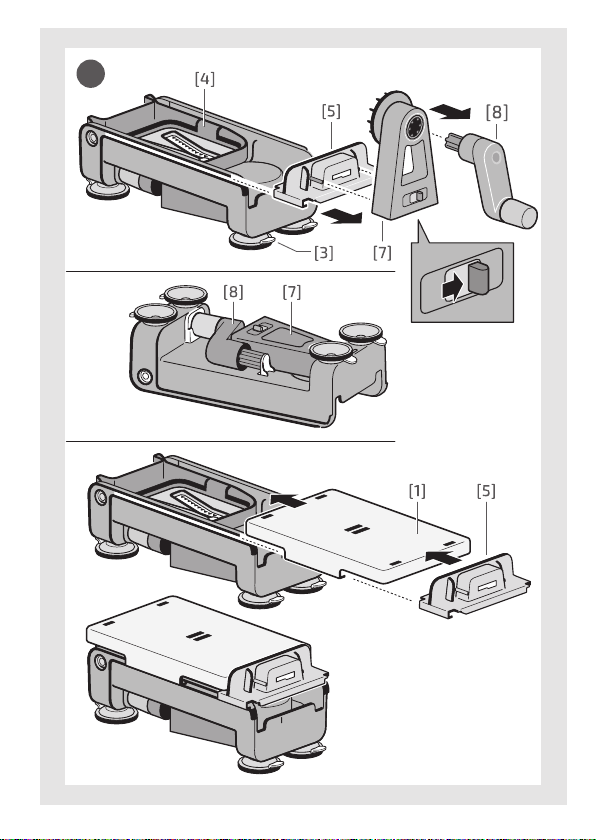 [4]
[5]
[8]
[3]
[7]
[8]
[7]
[1]
[5]