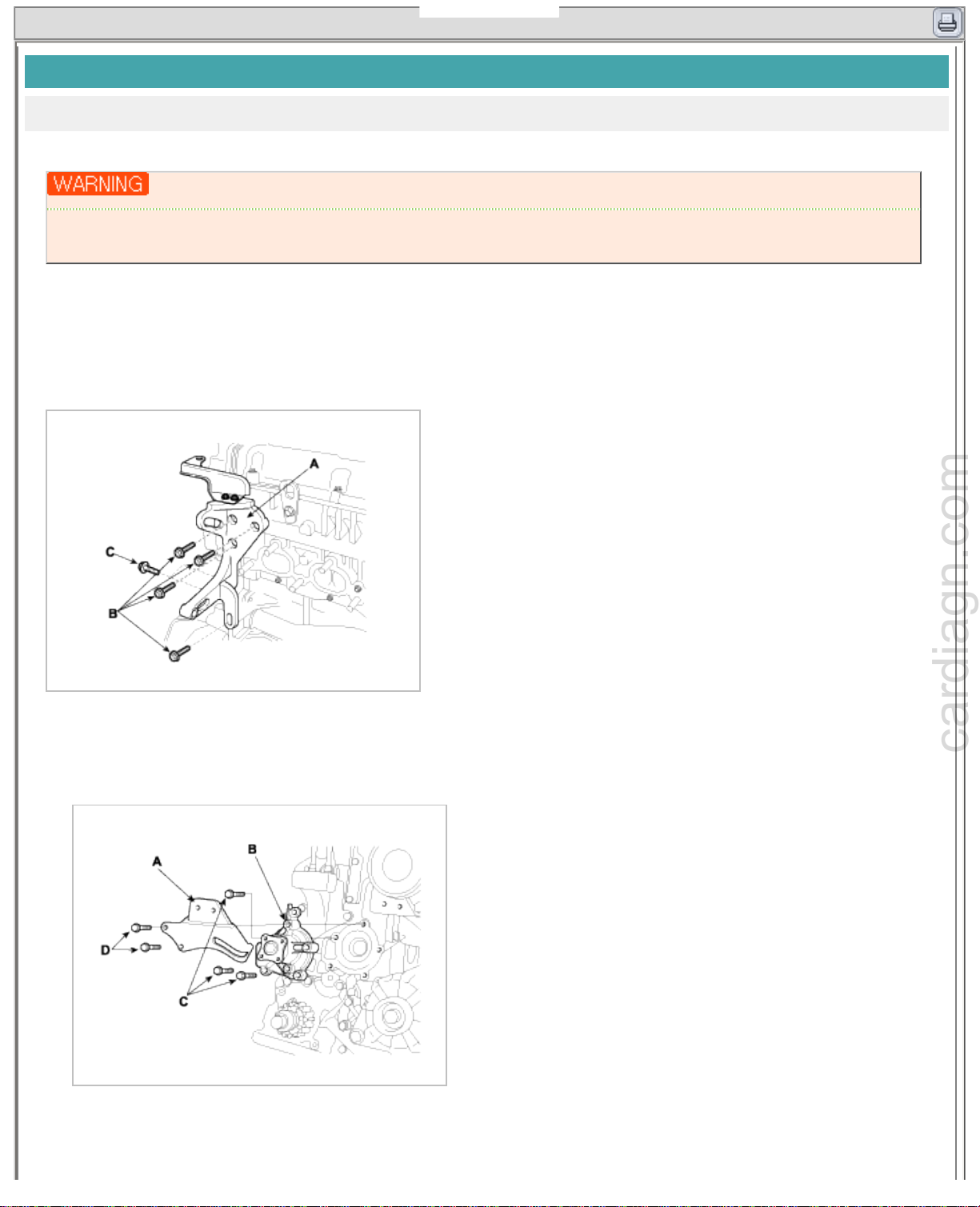 WARNING

A

C

B

cardiagn.com

A

B

D

C