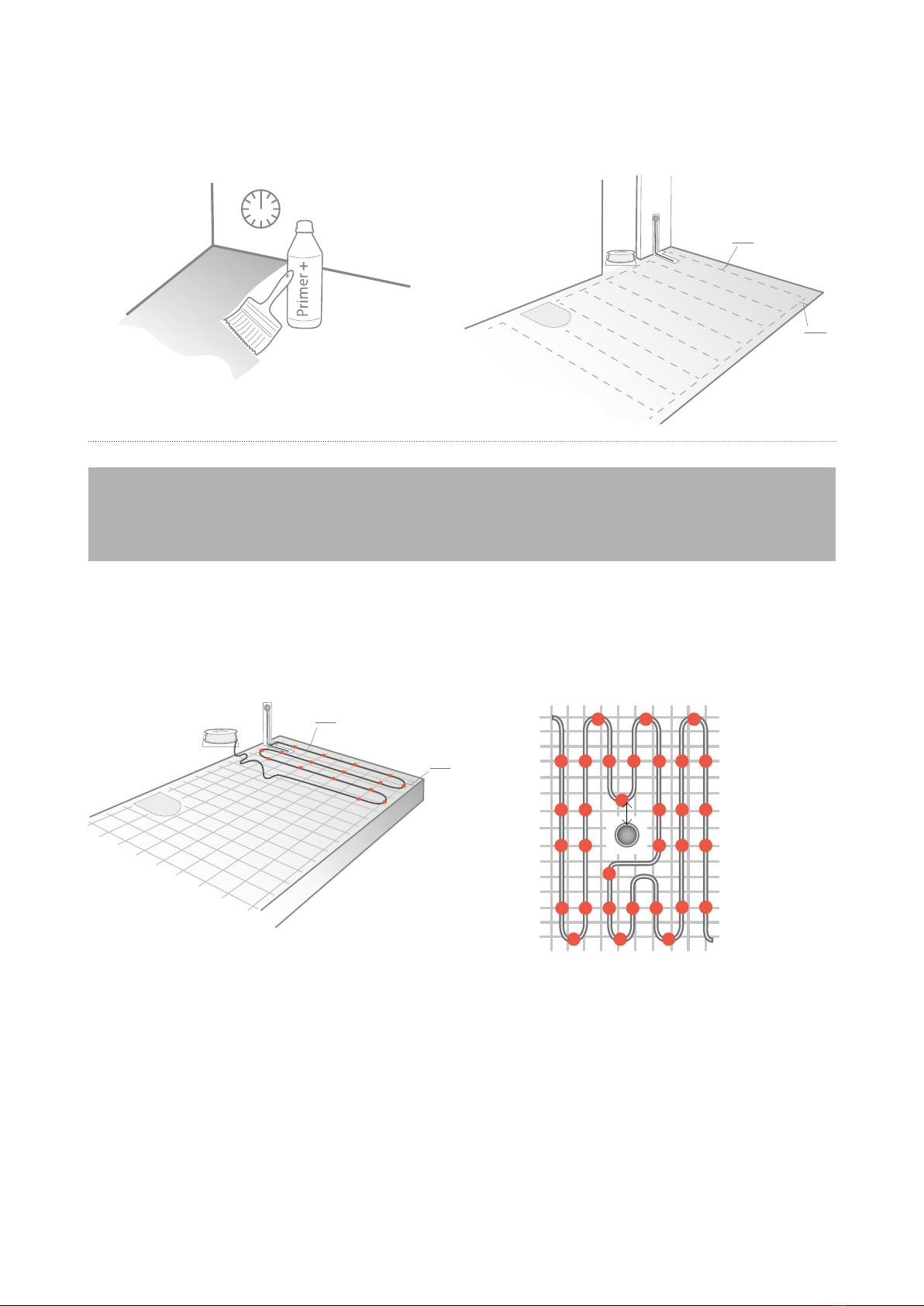 Primer +