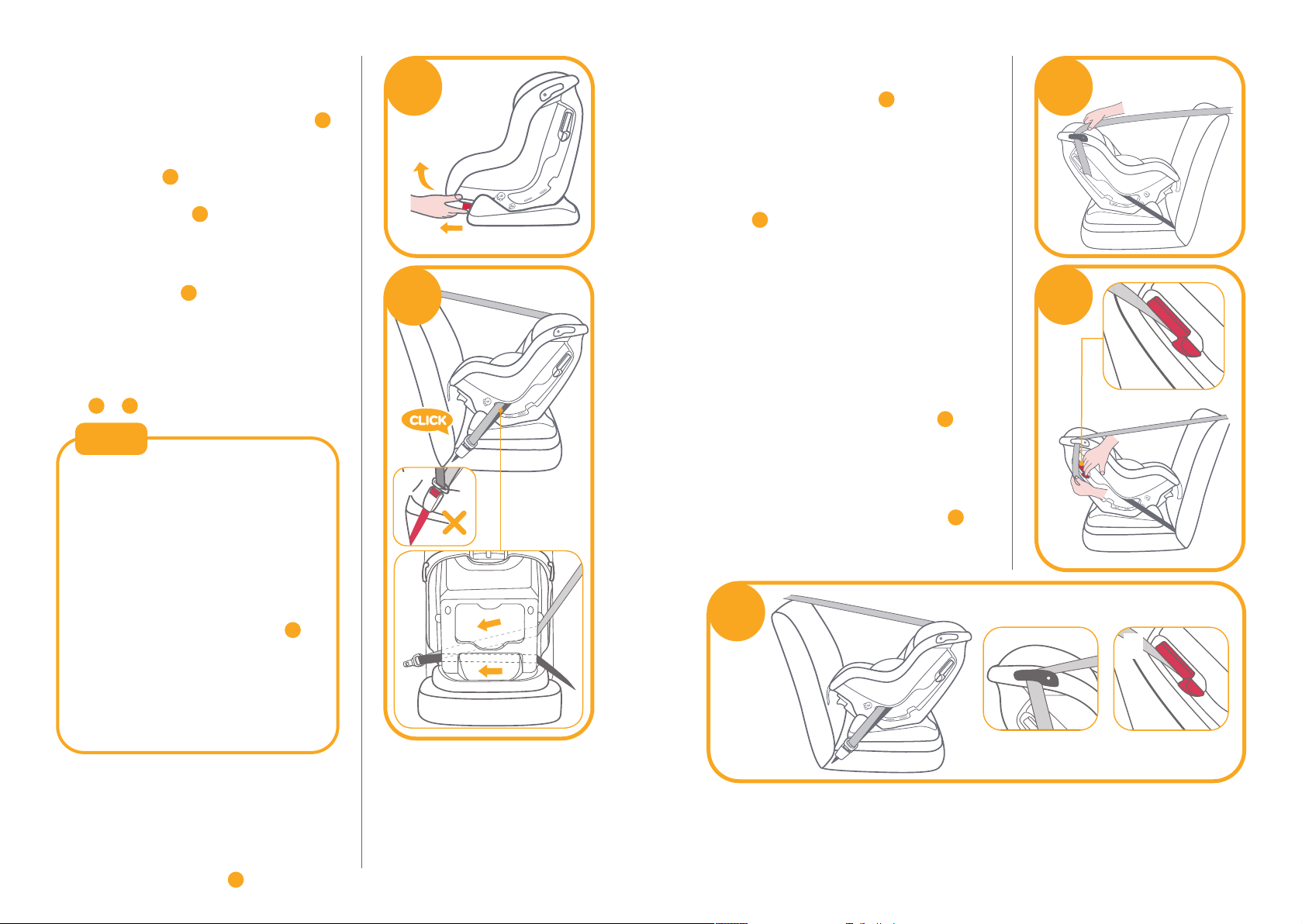 CLICK