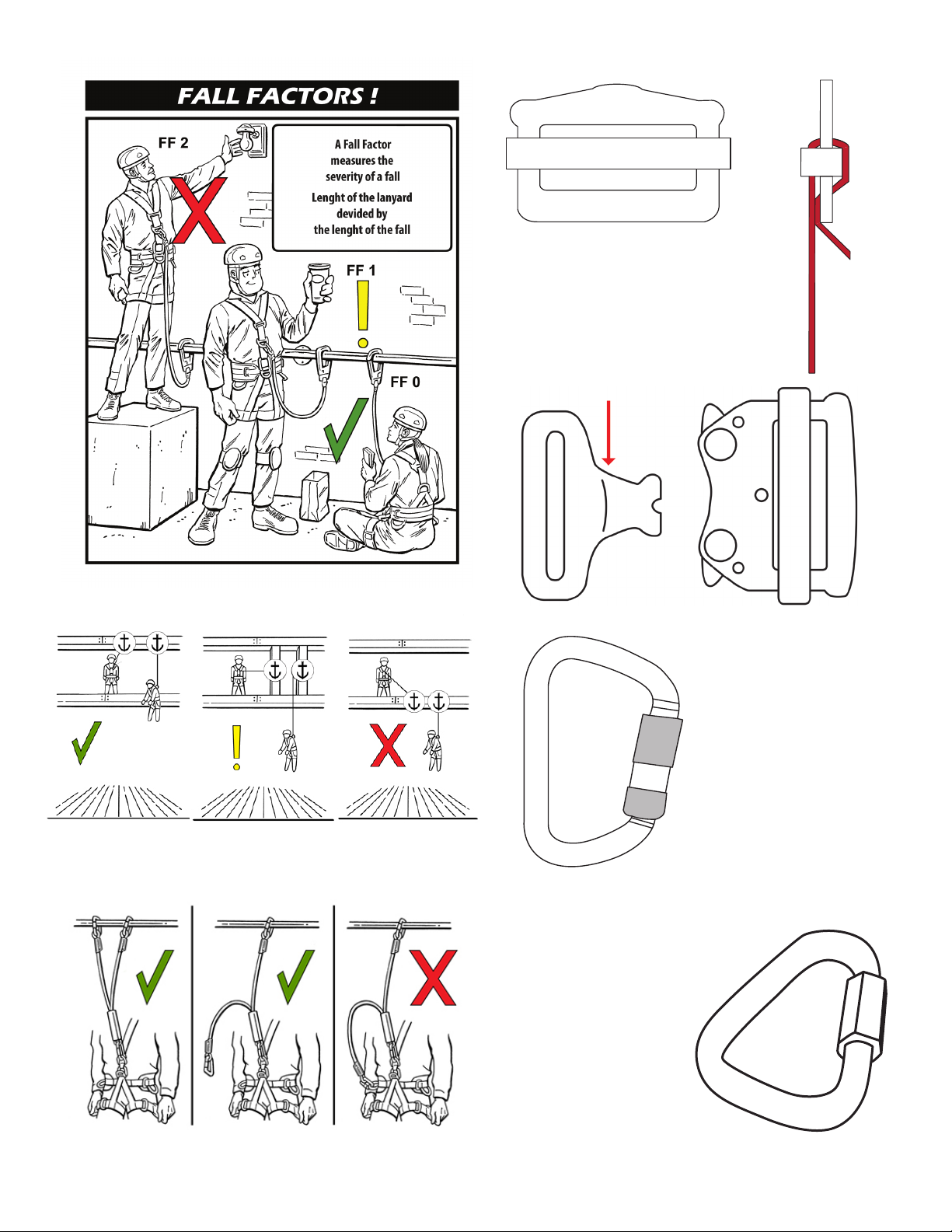 FALL FACTORS !

FF 2

A Fall Factor measures the severity of a fall

Lenght of the lanyard devided by the lenght of the fall

FF 1

FF 0