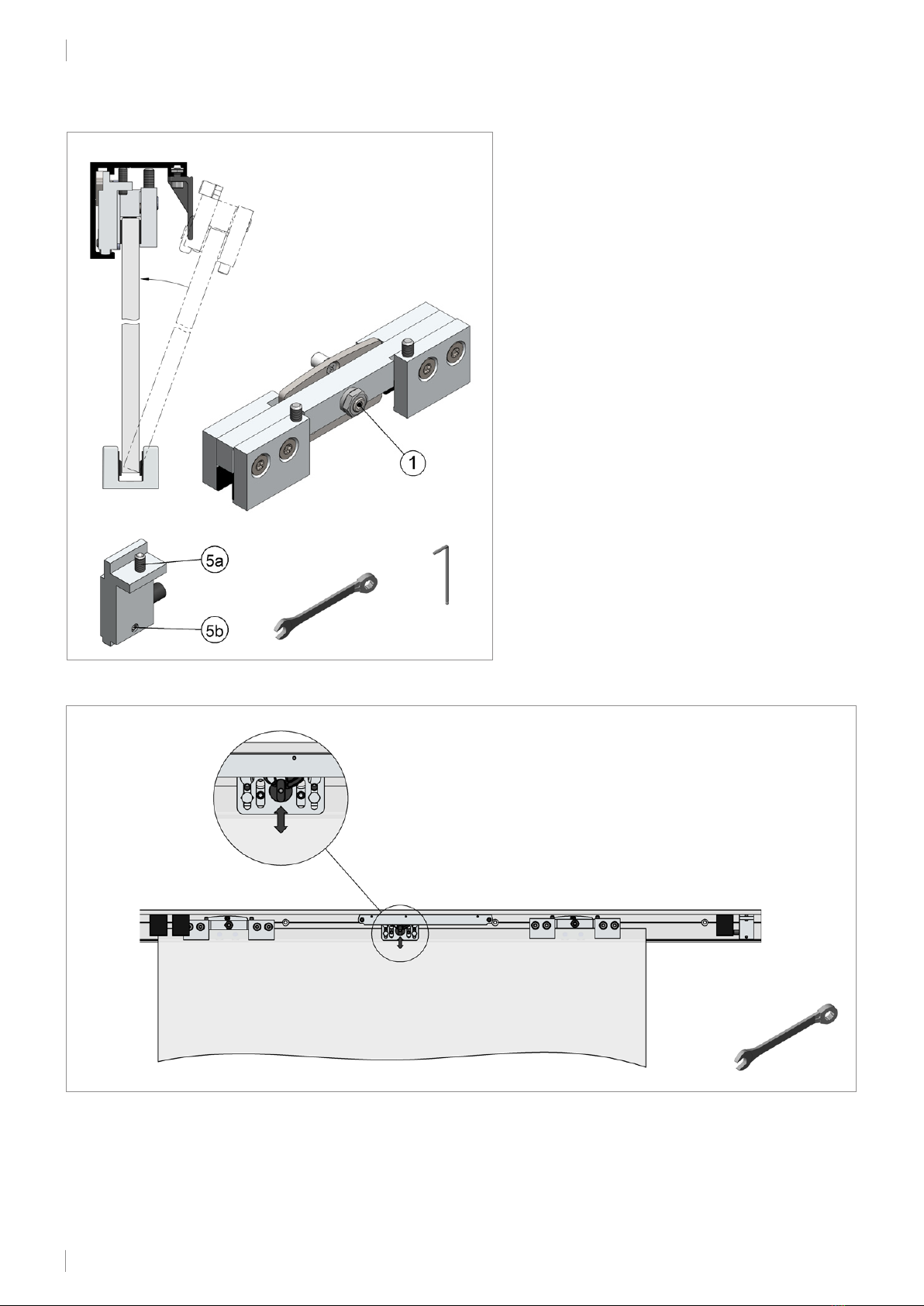 1

5a

5b