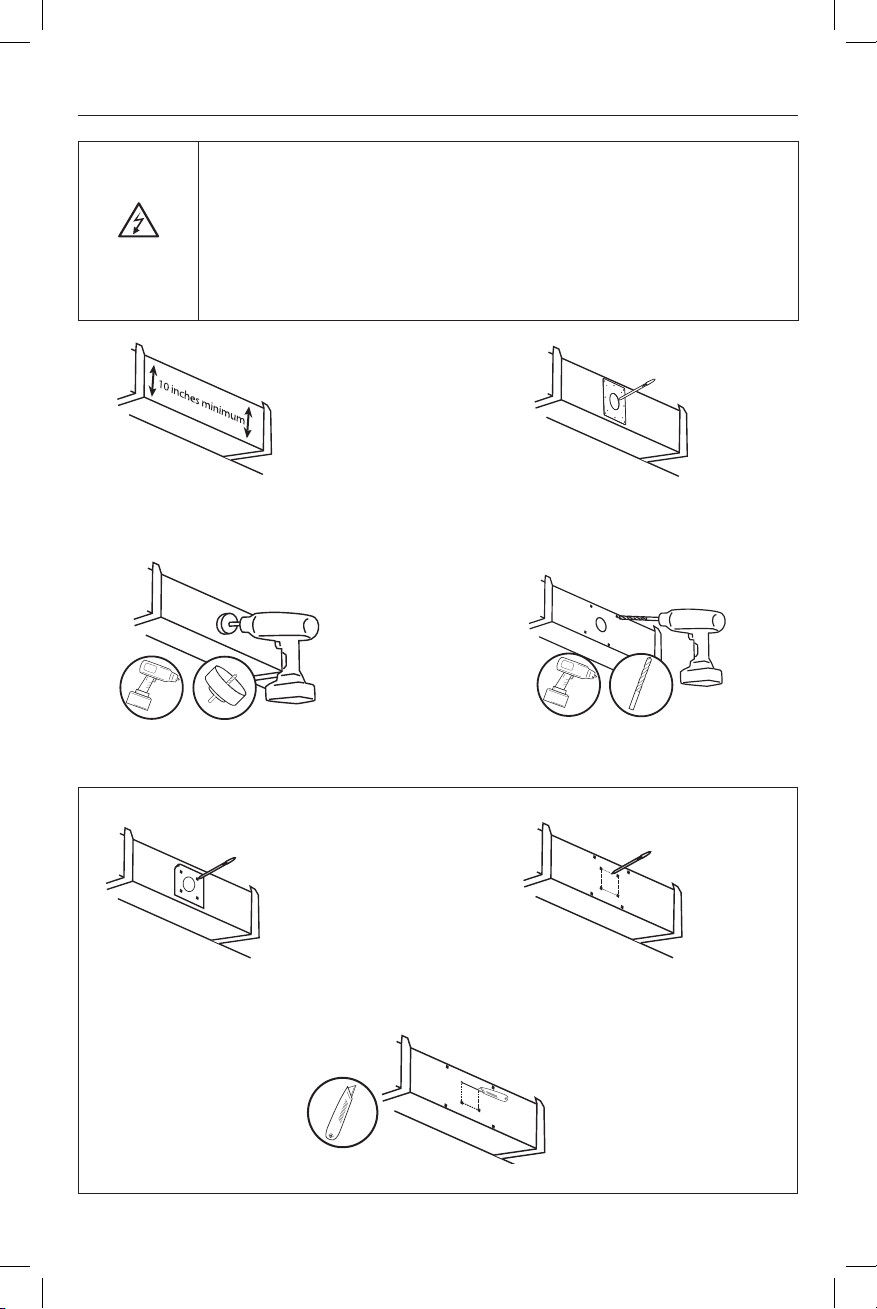 10 inches minimum