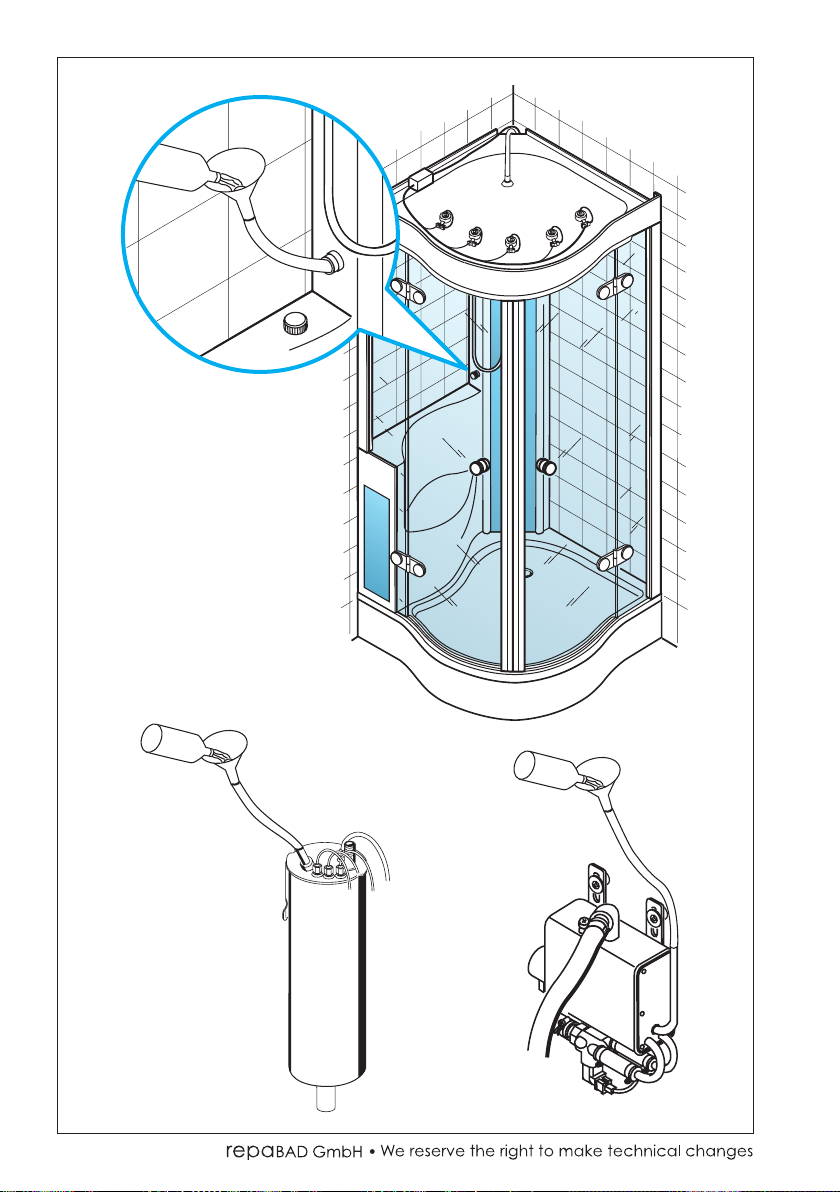 repaBAD GmbH • We reserve the right to make technical changes