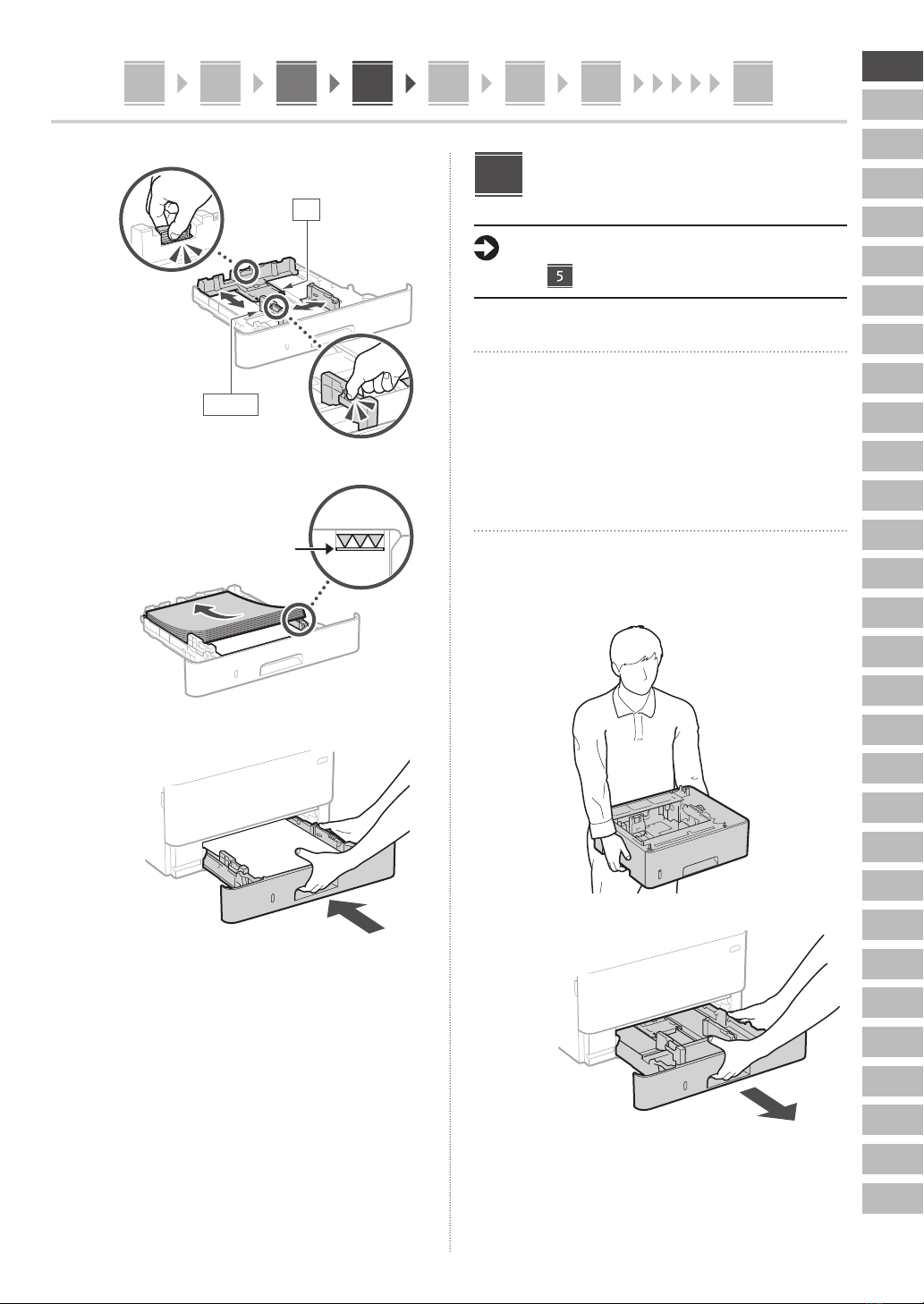 5