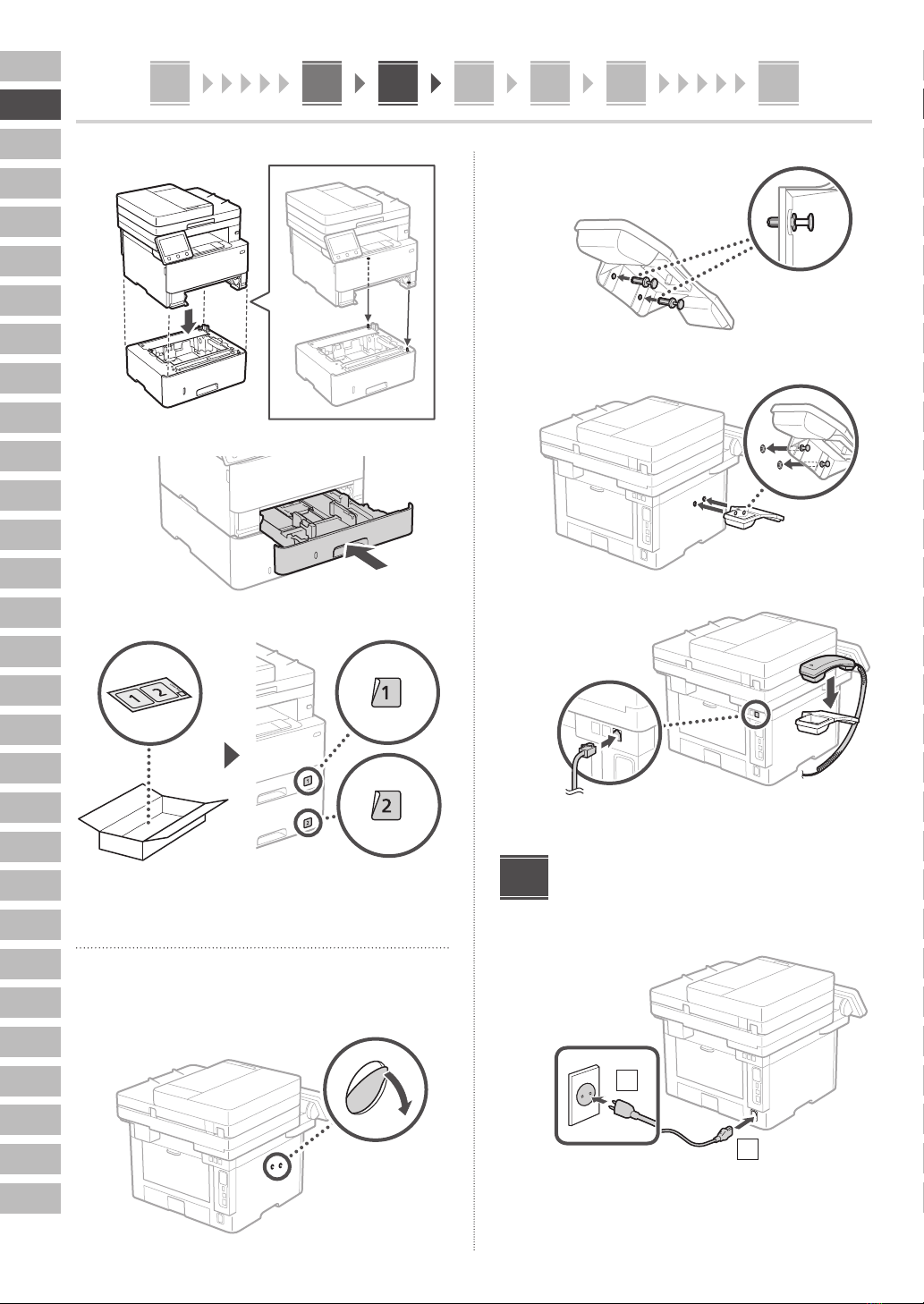 1

2

1

2