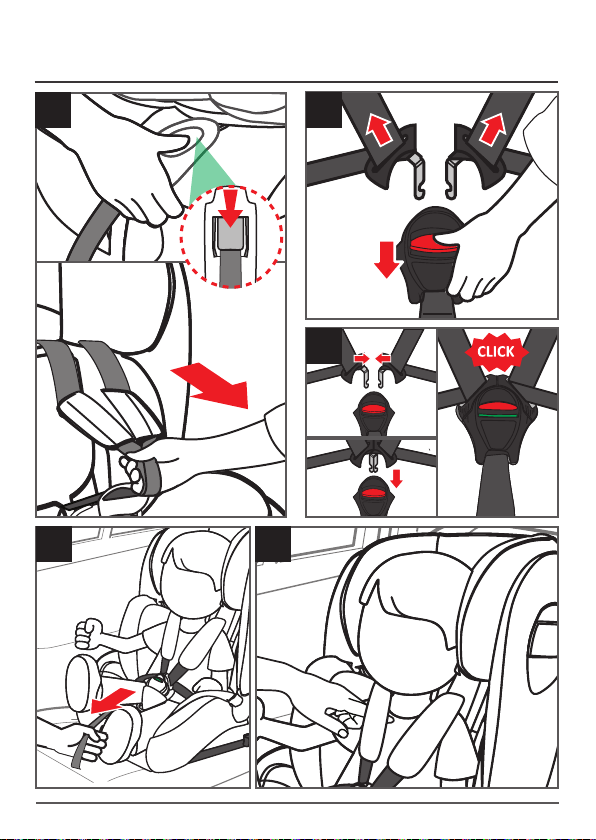 CLICK