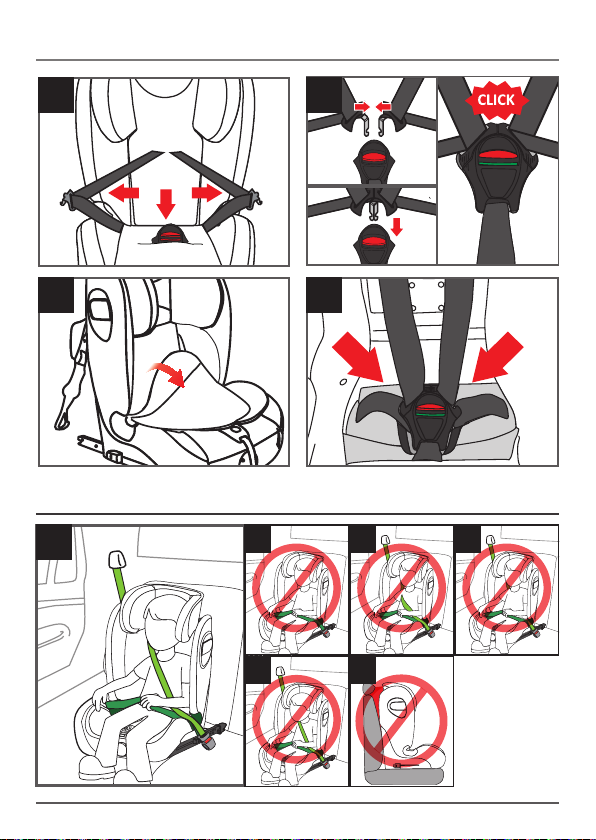 CLICK