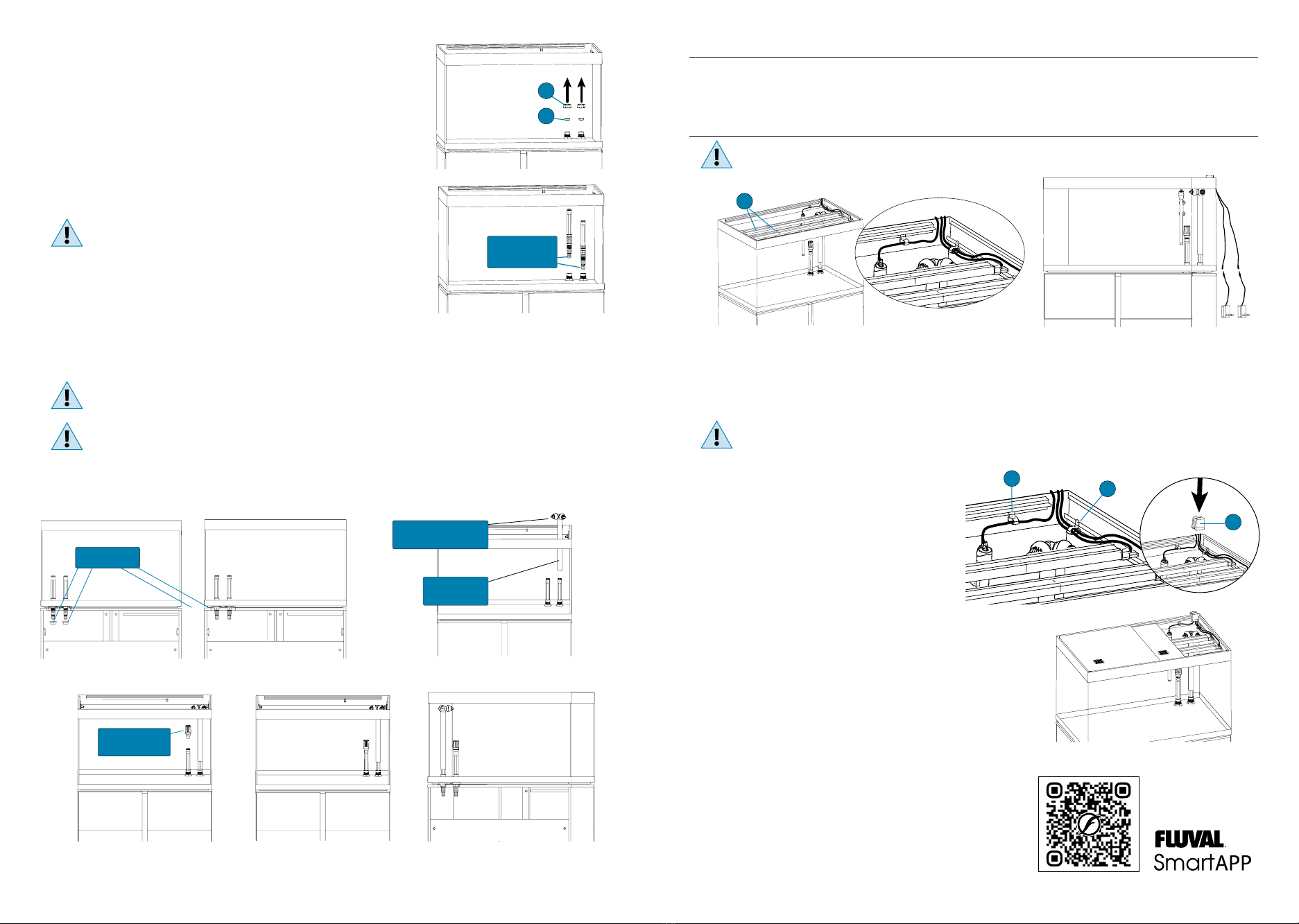 FLUVAL
SmartAPP