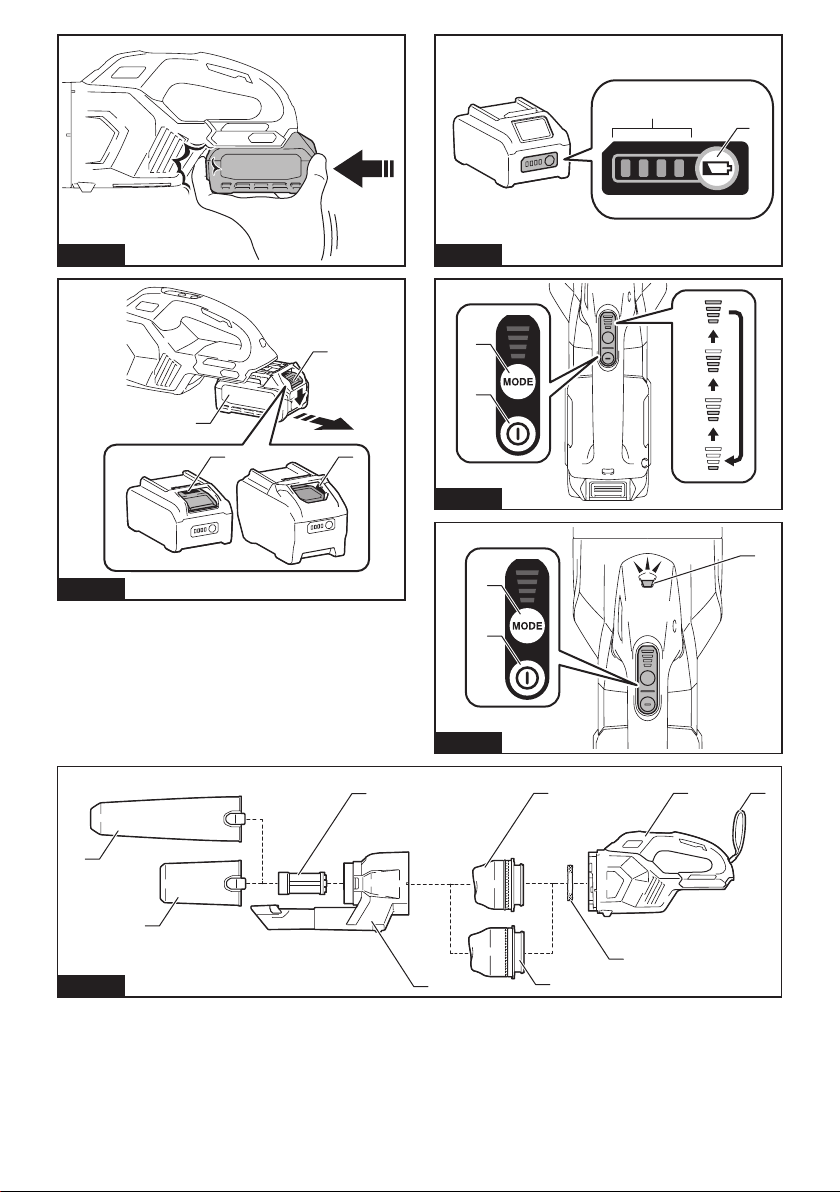 MODE

MODE