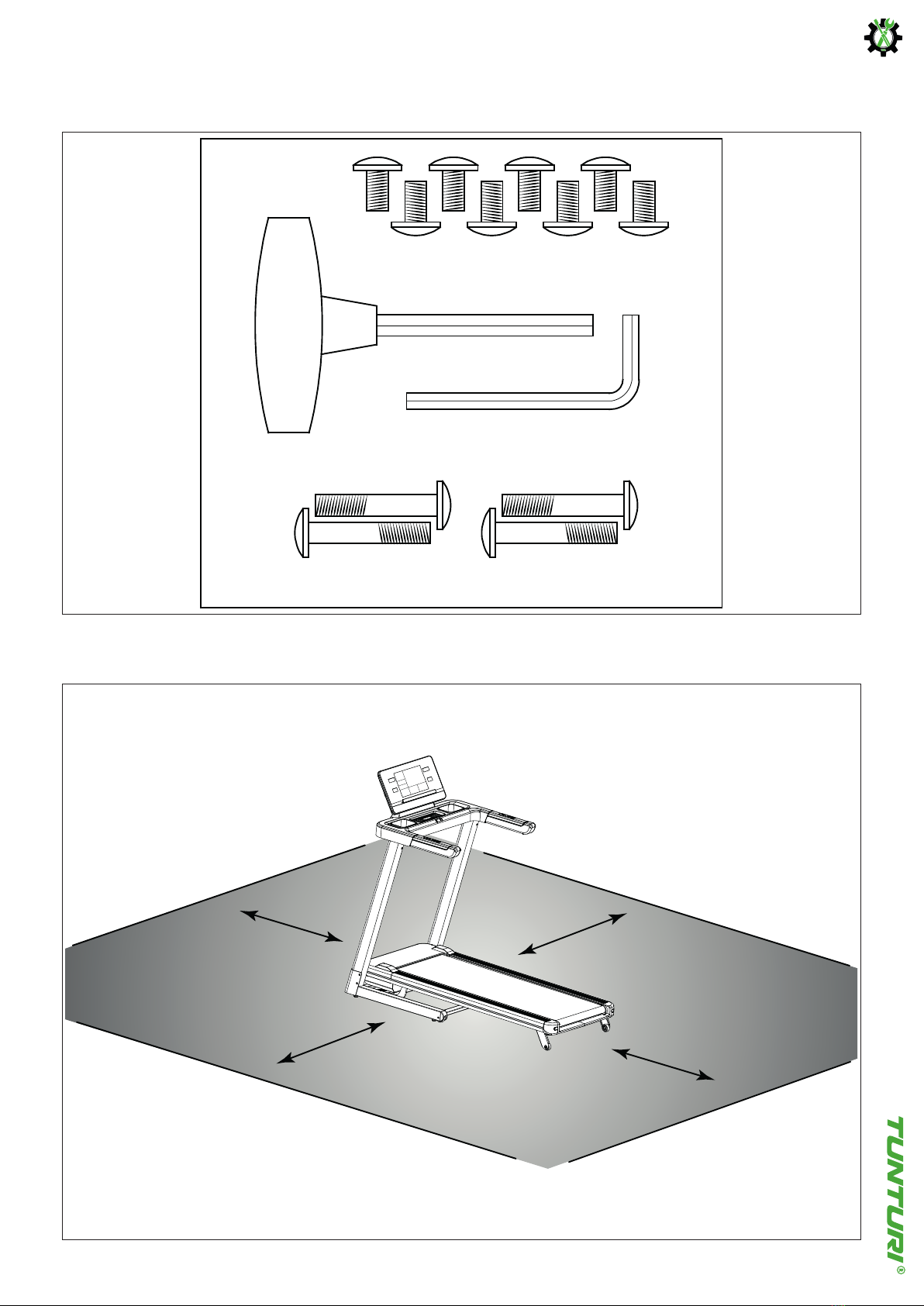 TUNTURI®