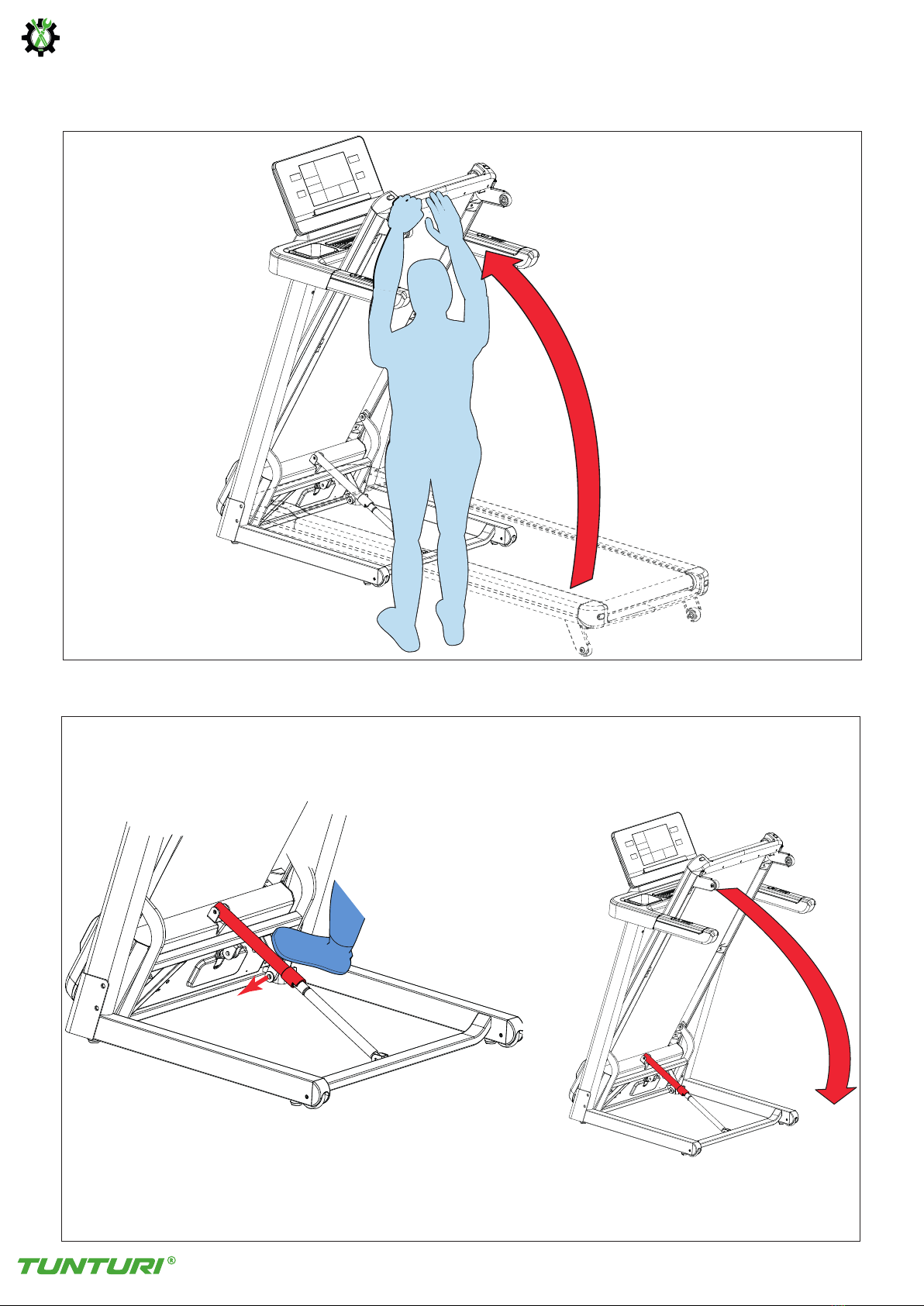 TUNTURI®