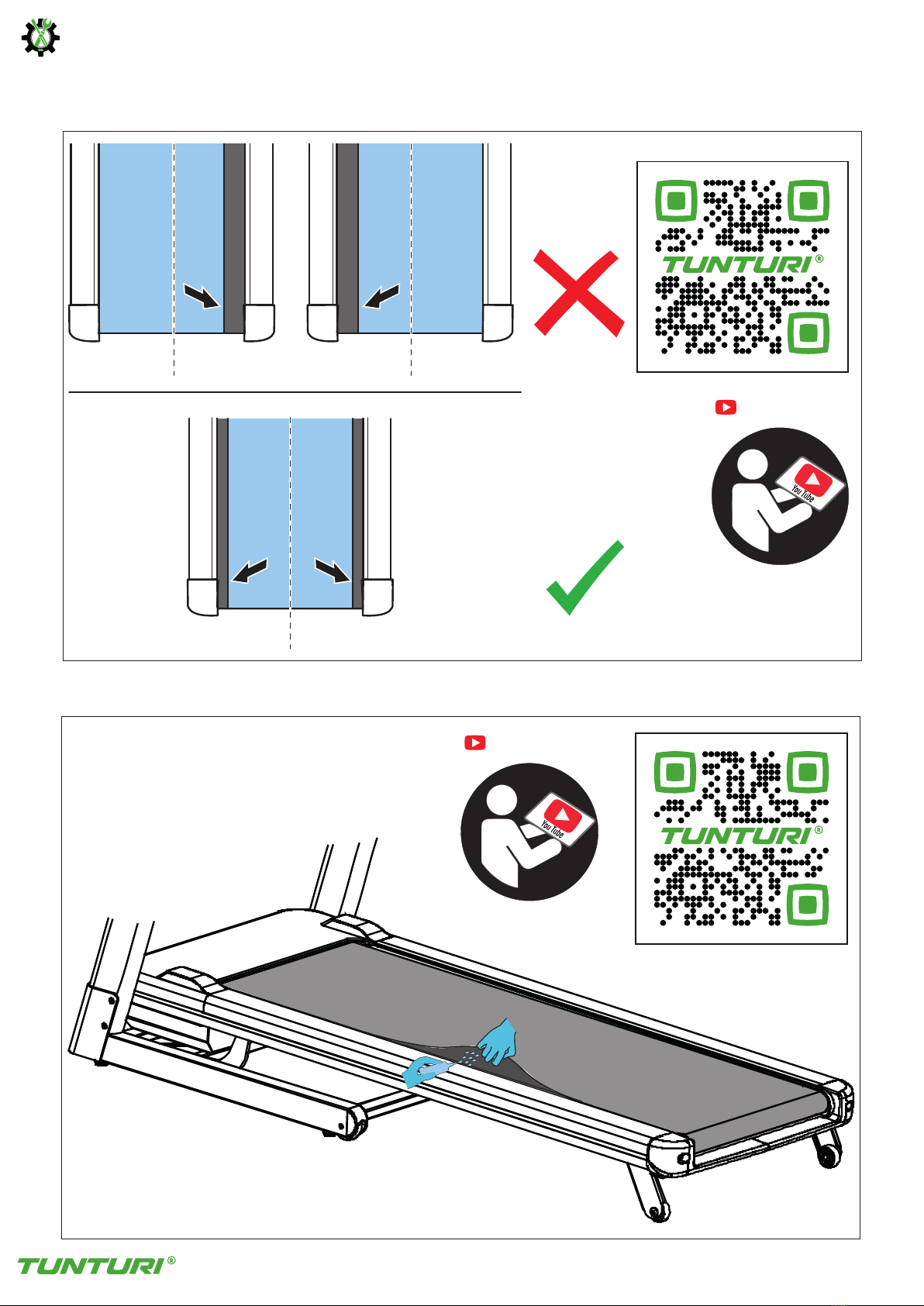 TUNTURI®

You Tube

You Tube

TUNTURI®

TUNTURI®