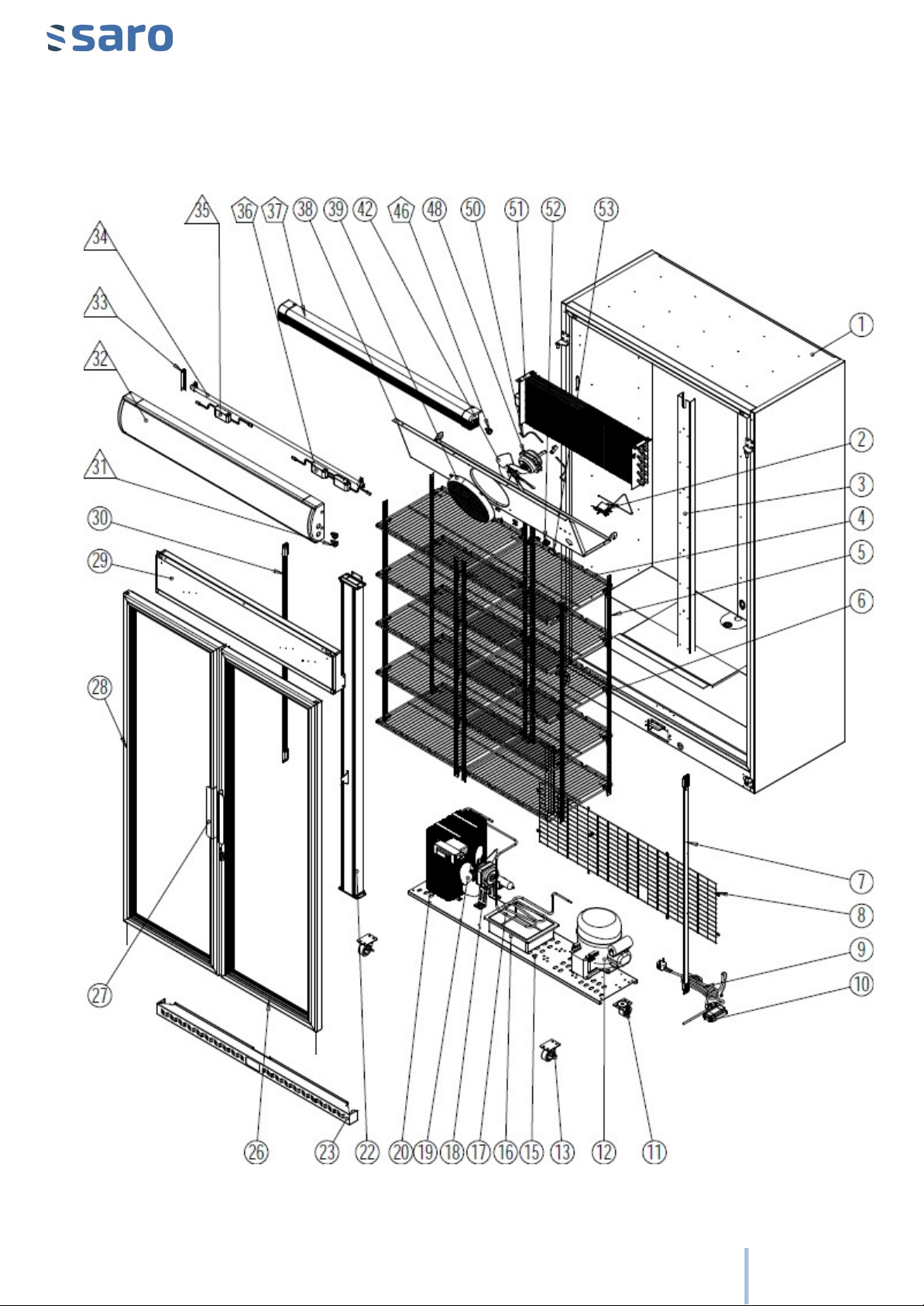 saro

35 36 37 38 39 42 46 48 50 51 52 53

34

33

32

31

30

29

28

27

1

2

3

4

5

6

7

8

9

10

26 23 22 20 19 18 17 16 15 13 12 11