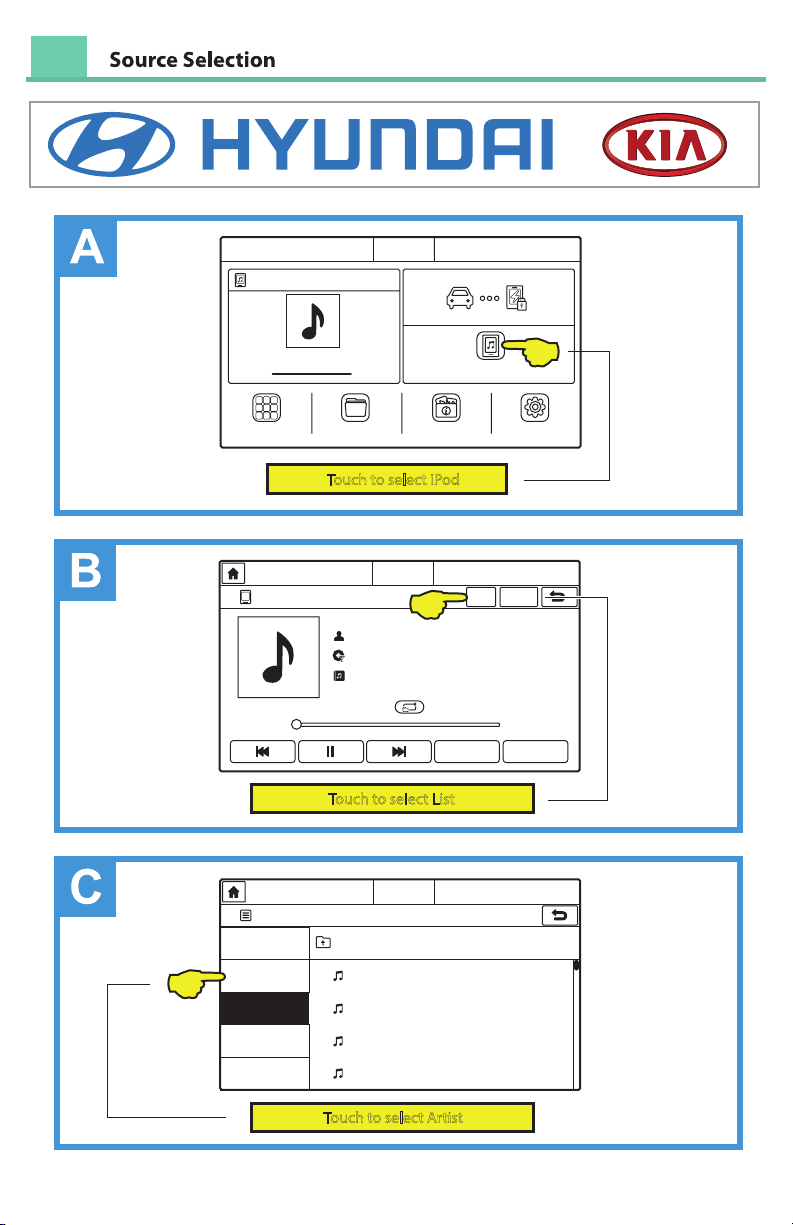 Source Selection

HYUNDAI

KIA

A

Touch to select iPod

B

Touch to select List

C

Touch to select Artist