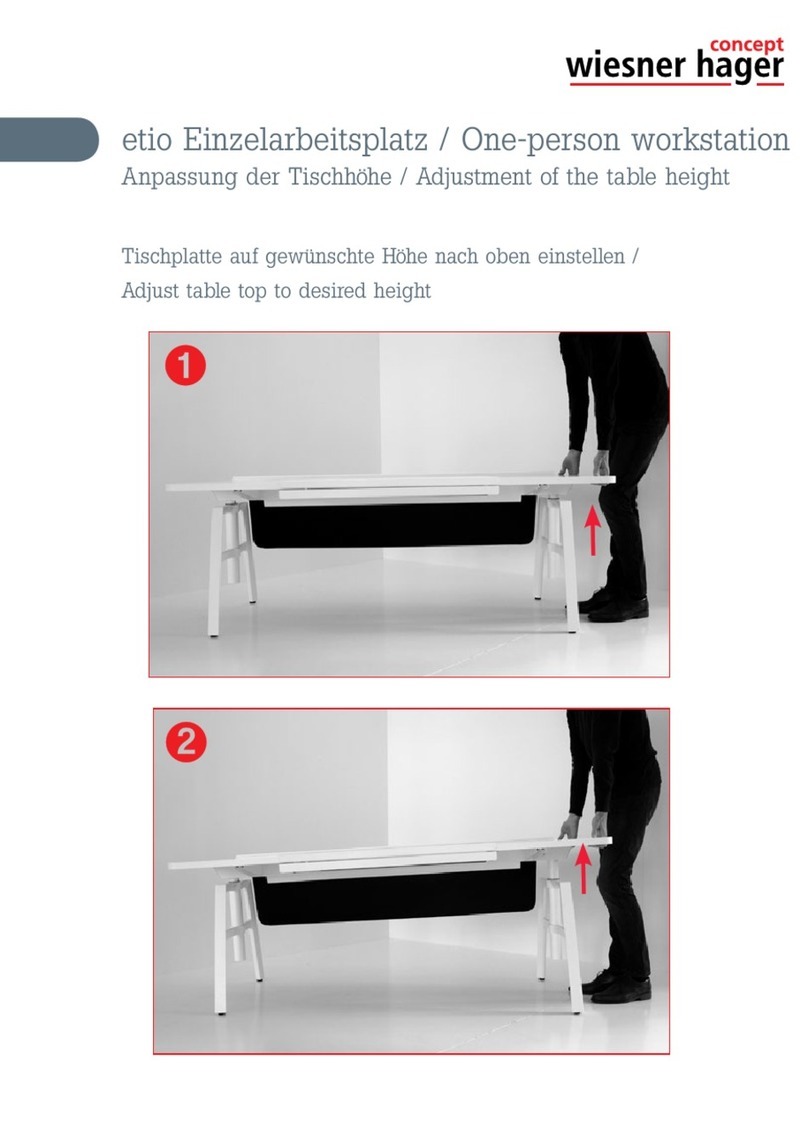 concept
wiesner hager

etio Einzelarbeitsplatz / One-person workstation
Anpassung der Tischhöhe / Adjustment of the table height

Tischplatte auf gewünschte Höhe nach oben einstellen /
Adjust table top to desired height

1

2