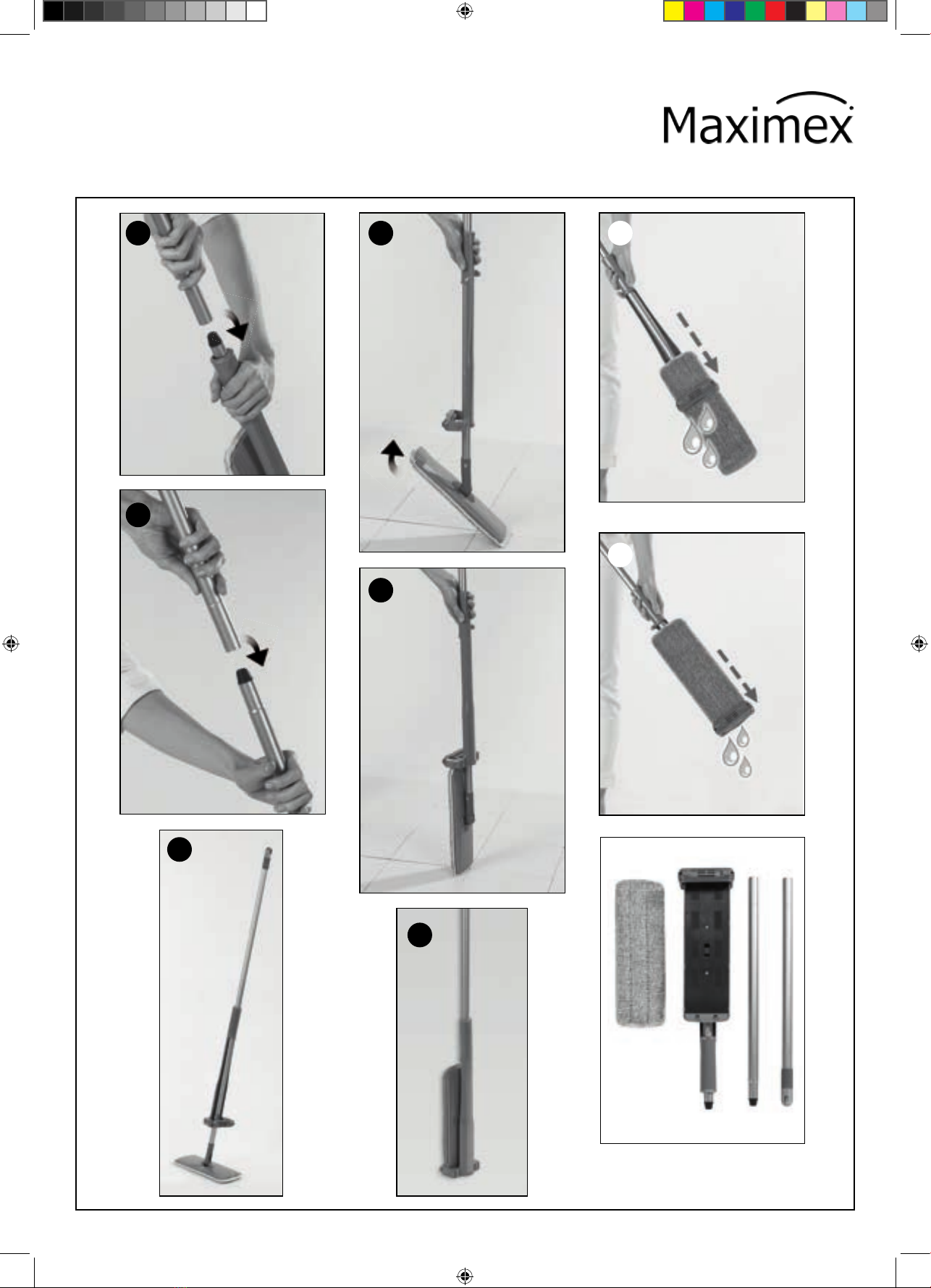 Maximex