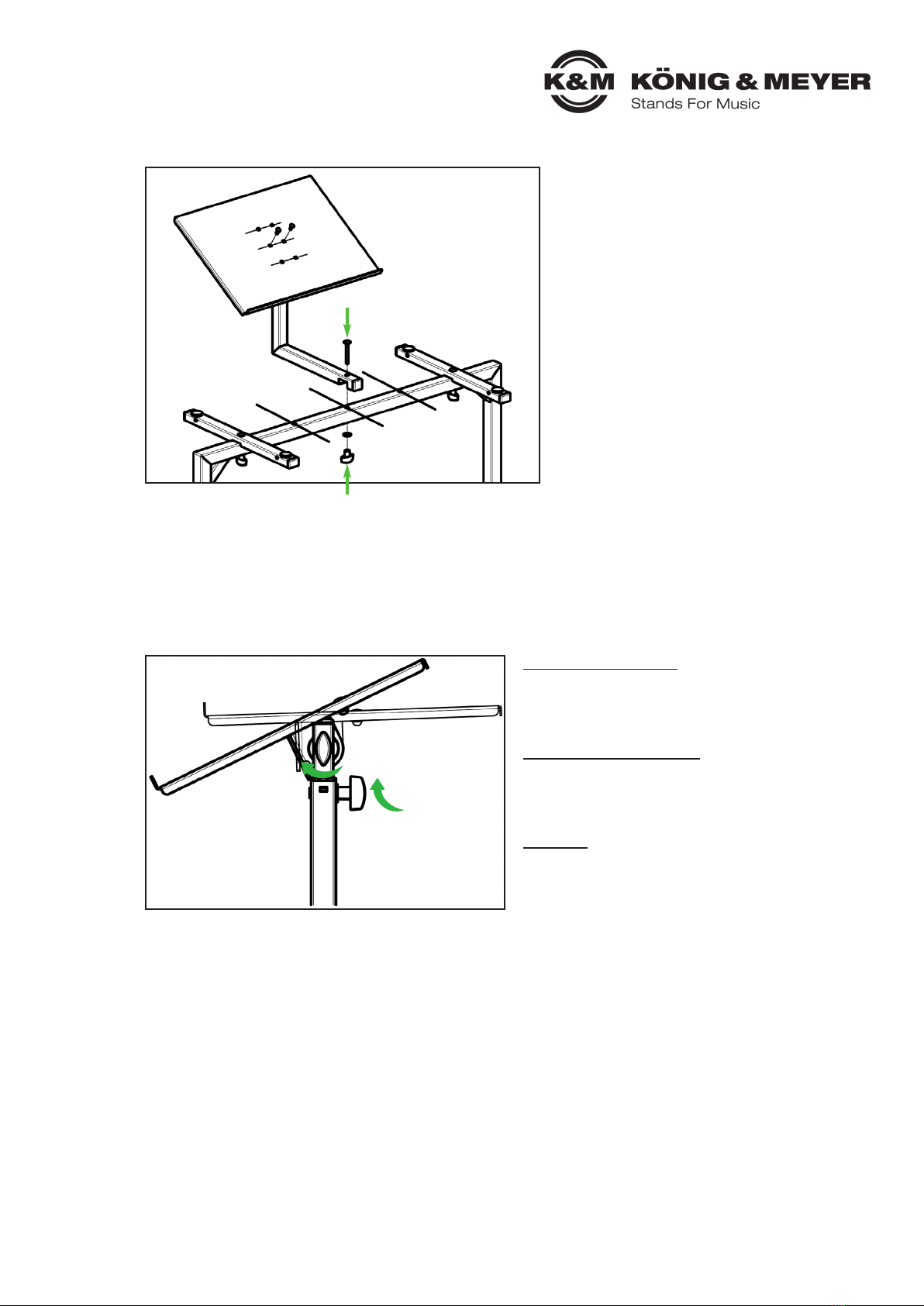 K&M KÖNIG & MEYER
Stands For Music