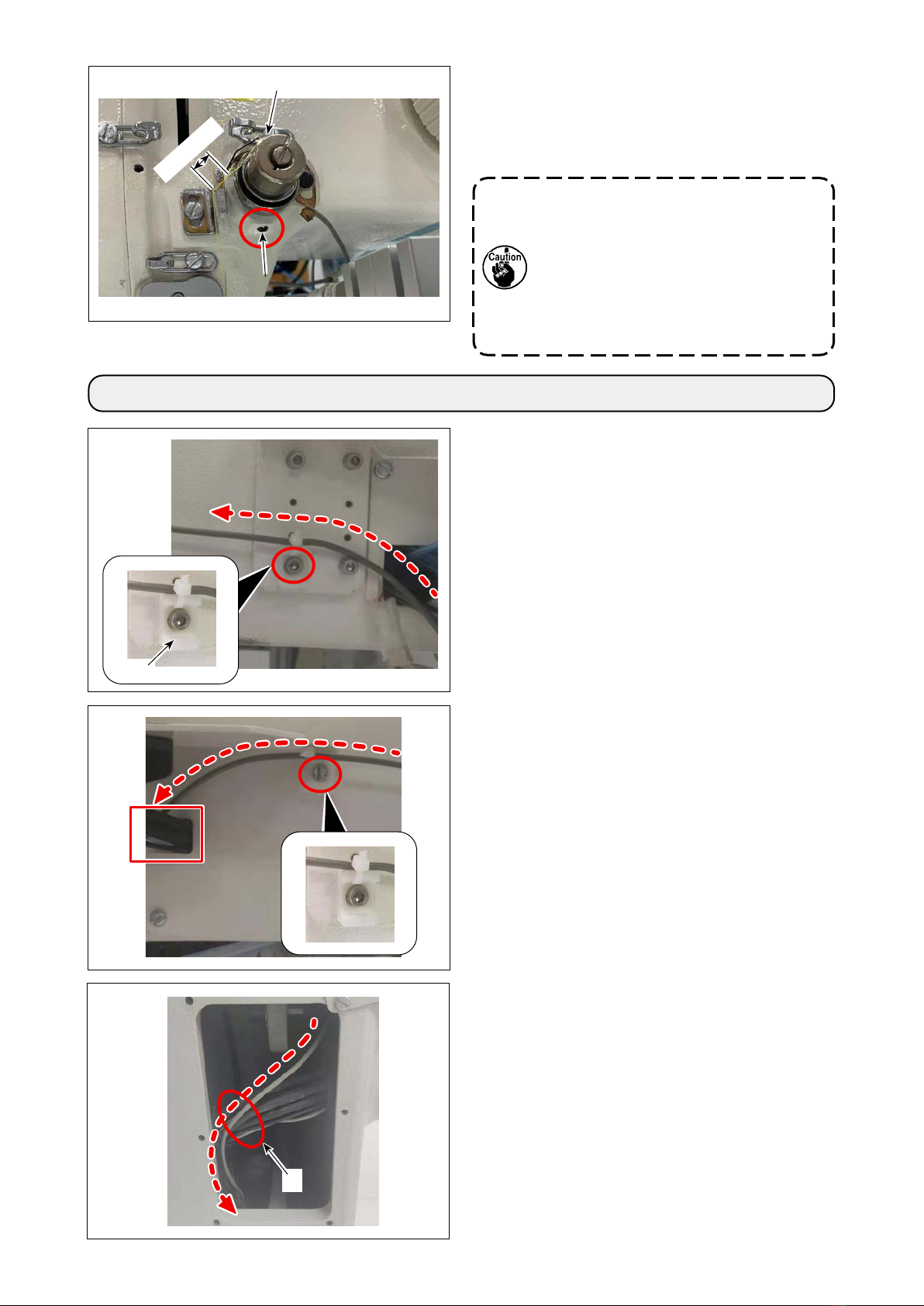 Caution