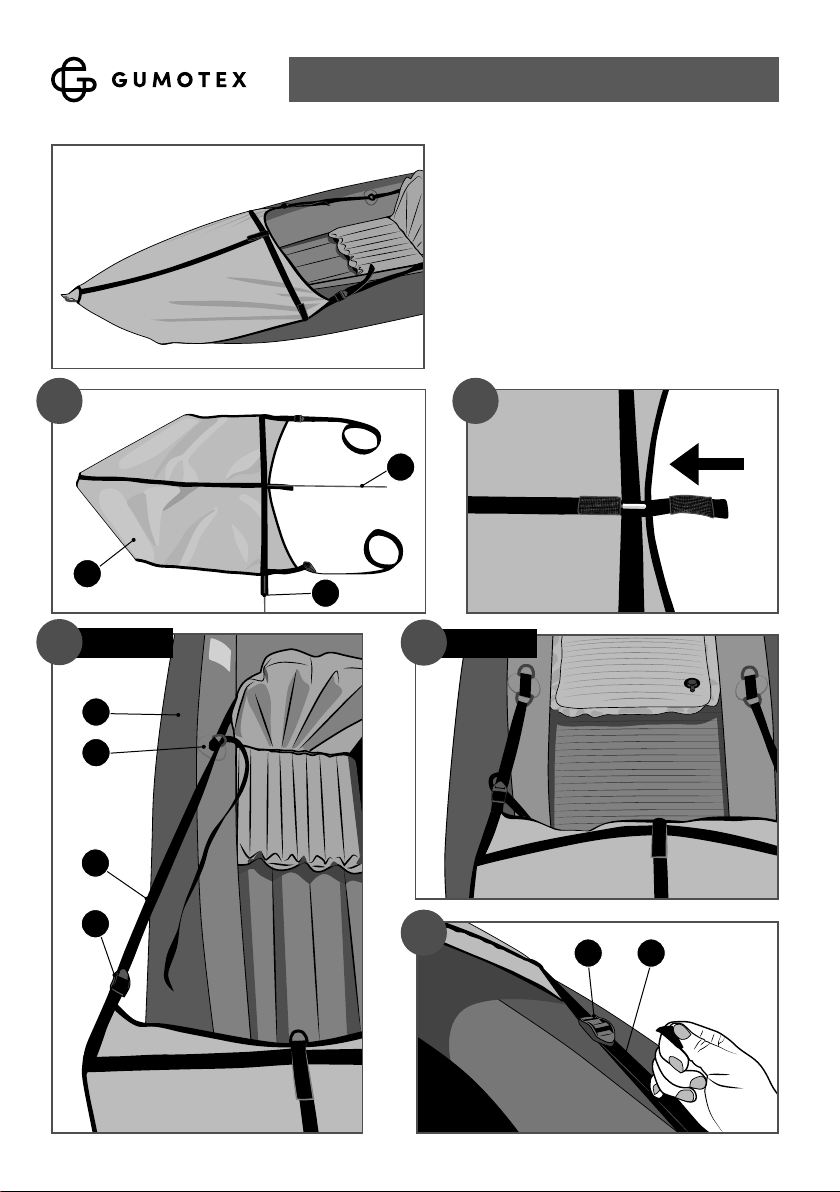 GUMOTEX