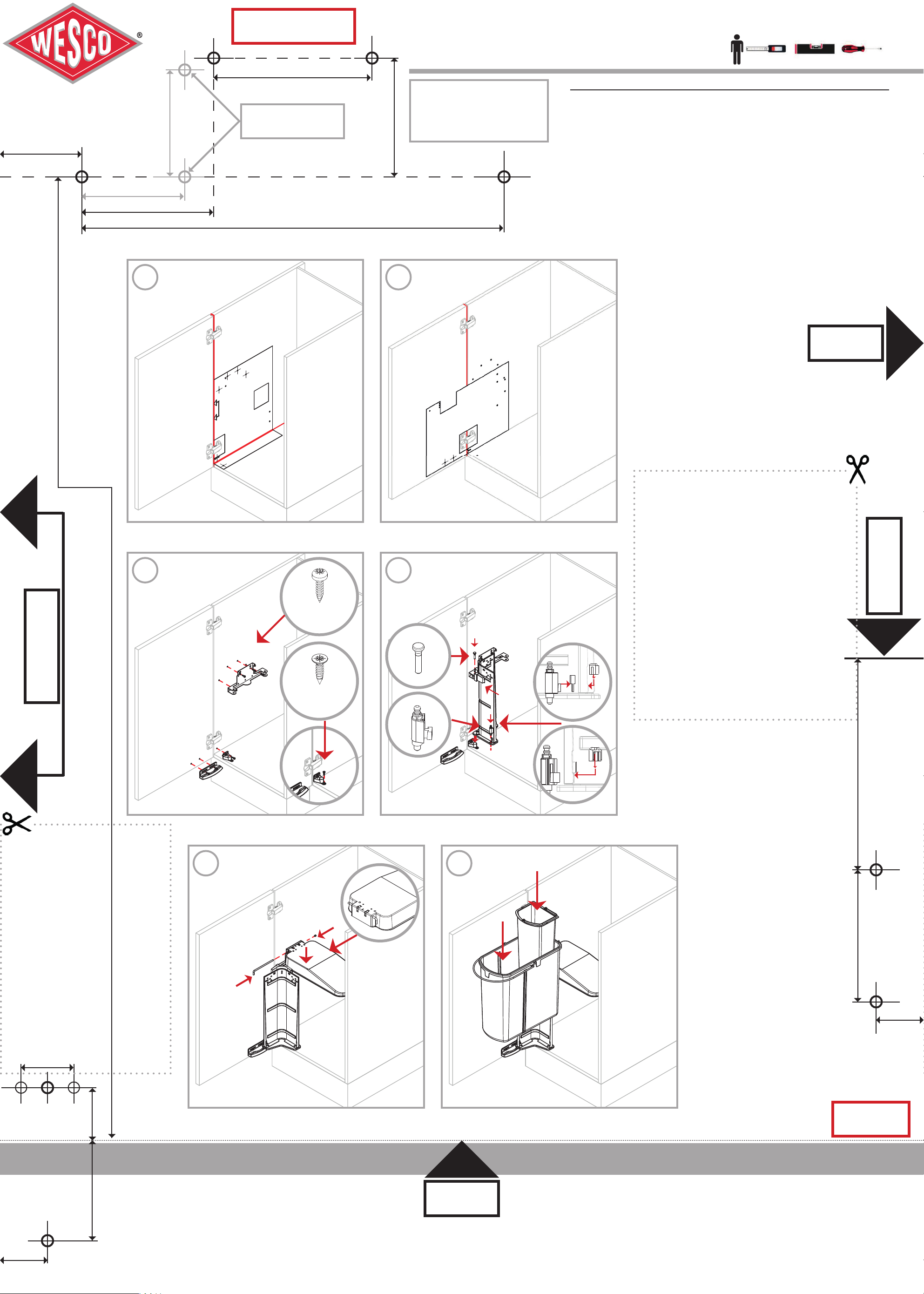 WESCO®