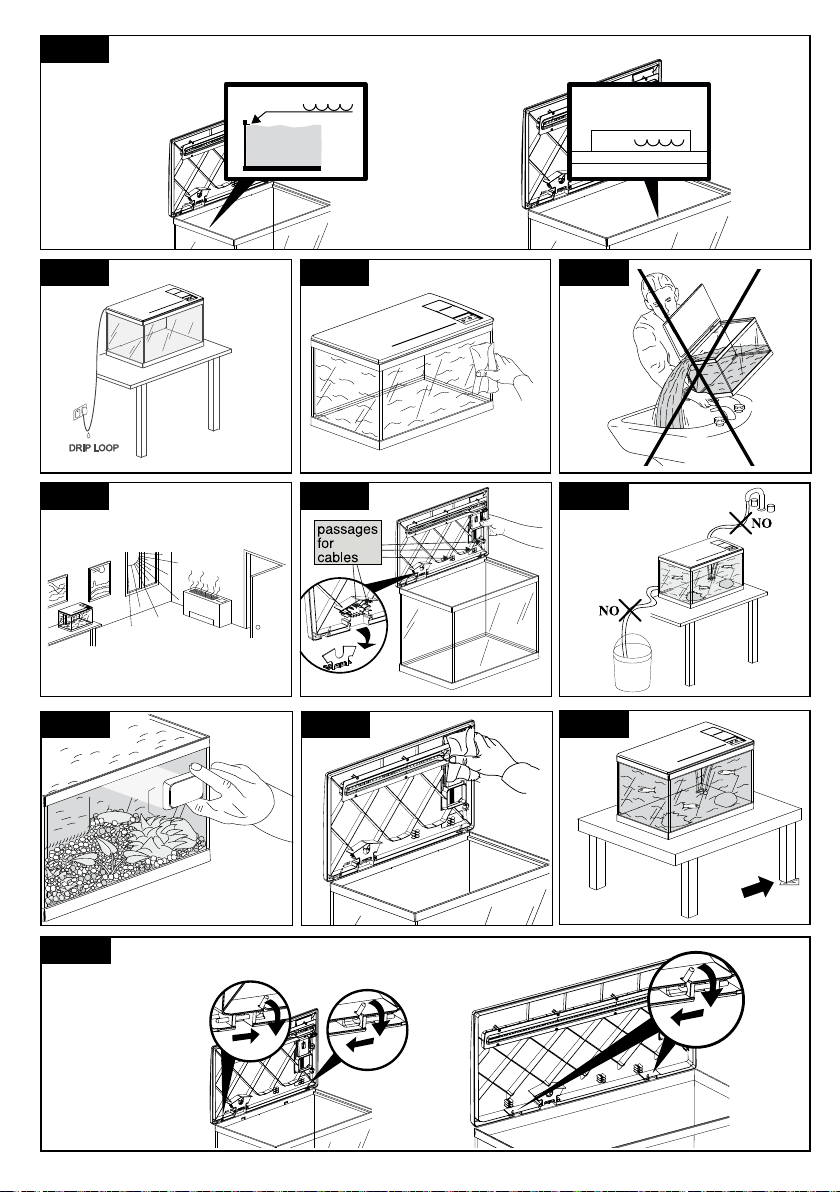 DRIP LOOP

passages for cables

NO

NO