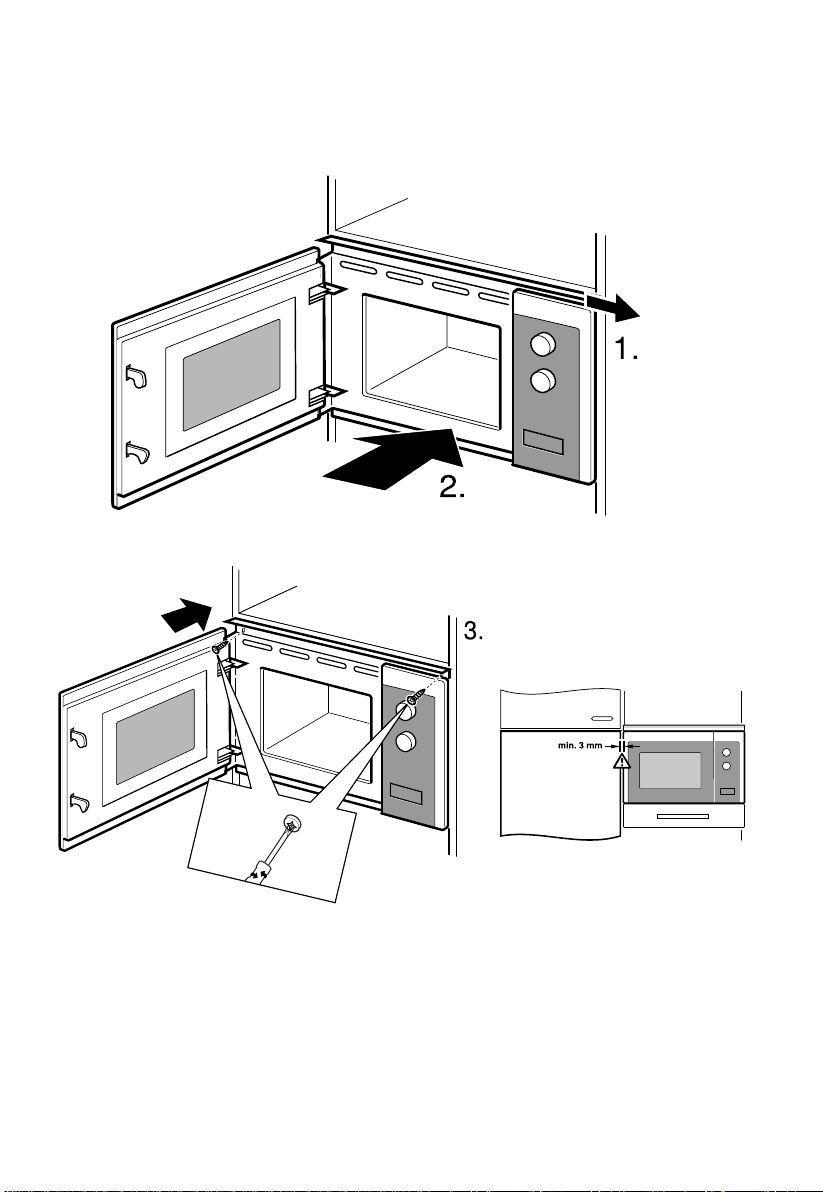 1.

2.

3.

min. 3 mm