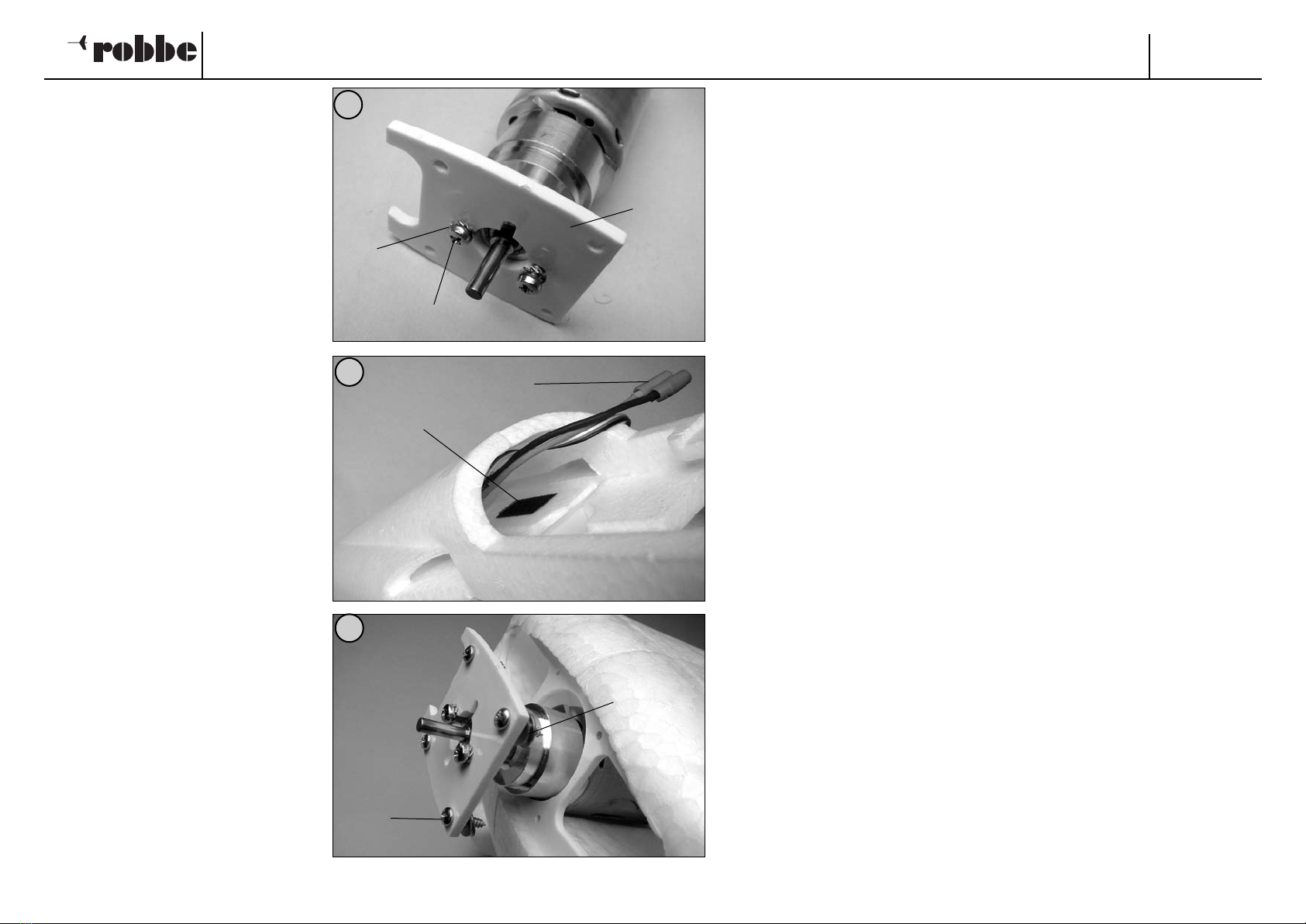 robbe