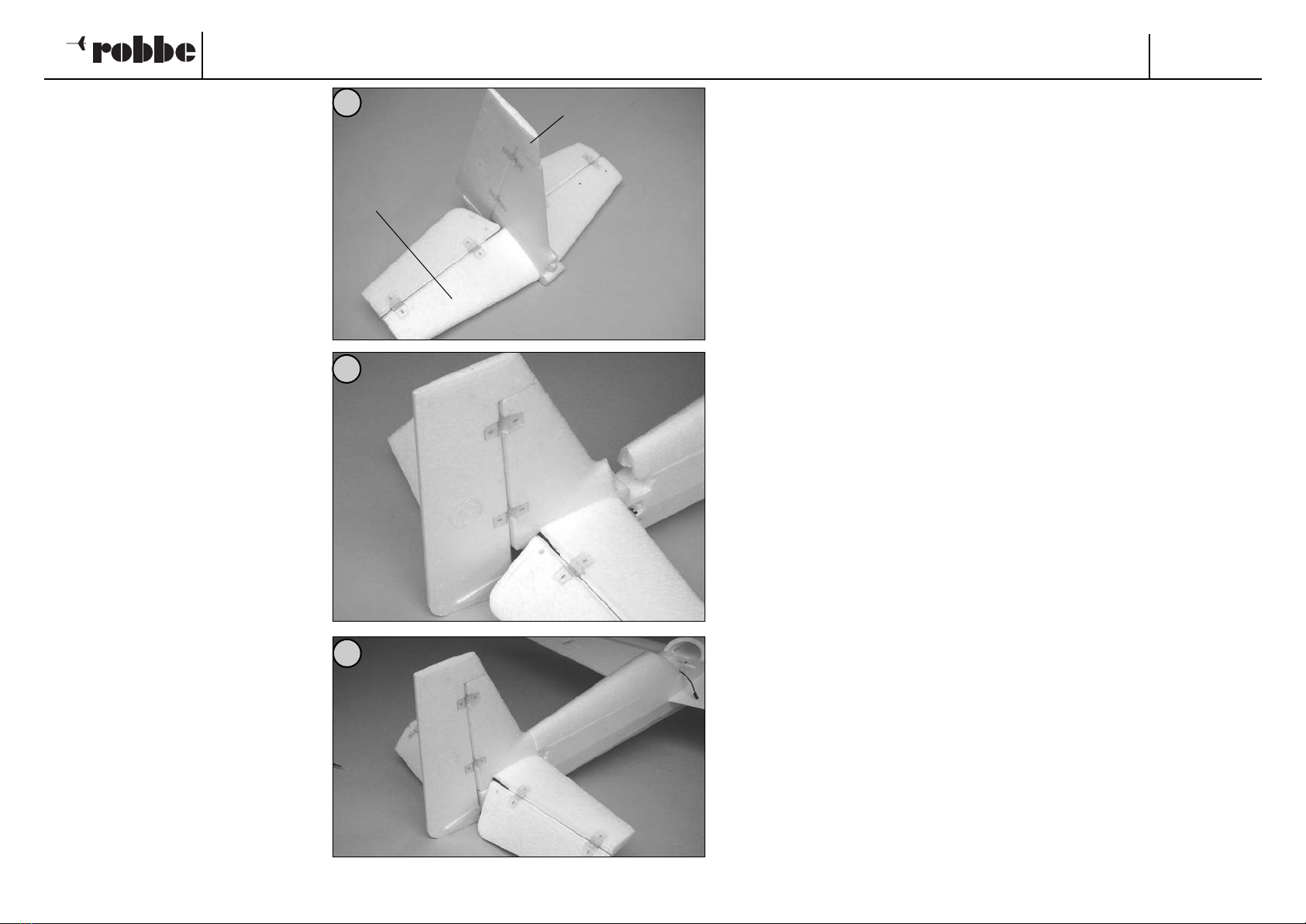 robbe