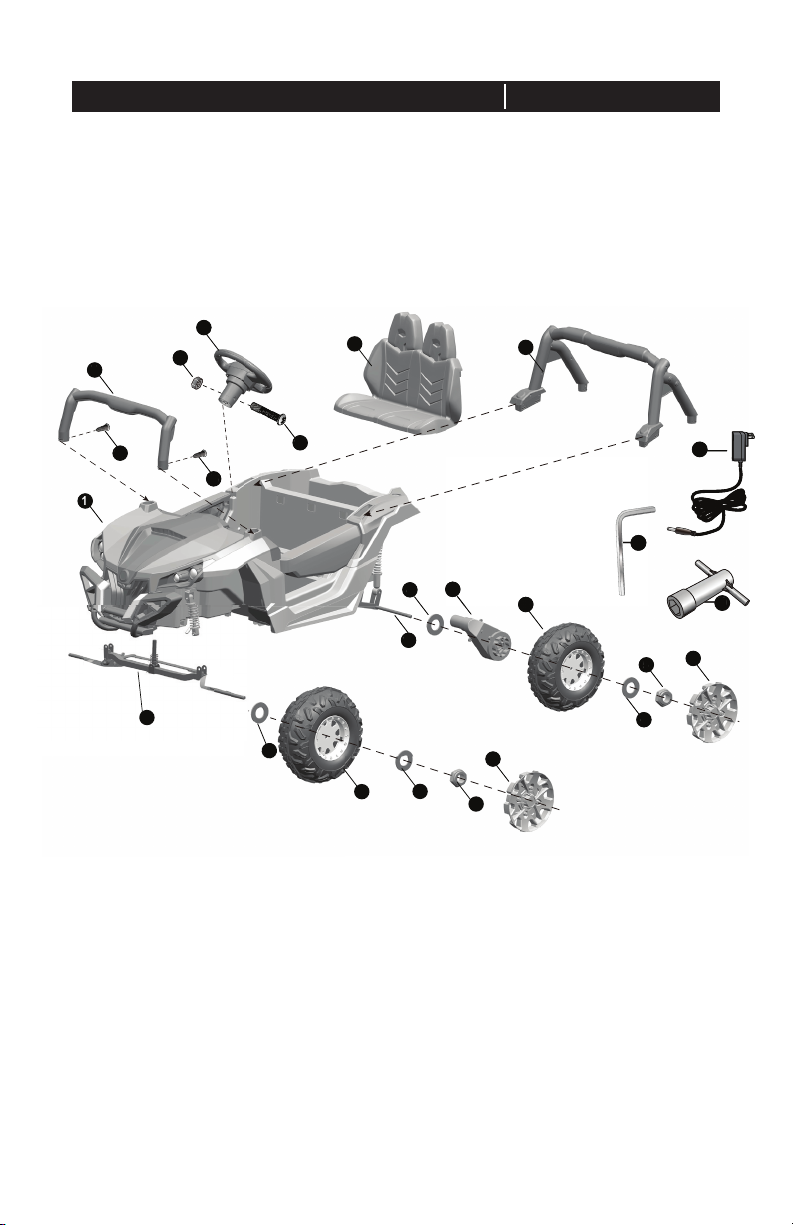 1