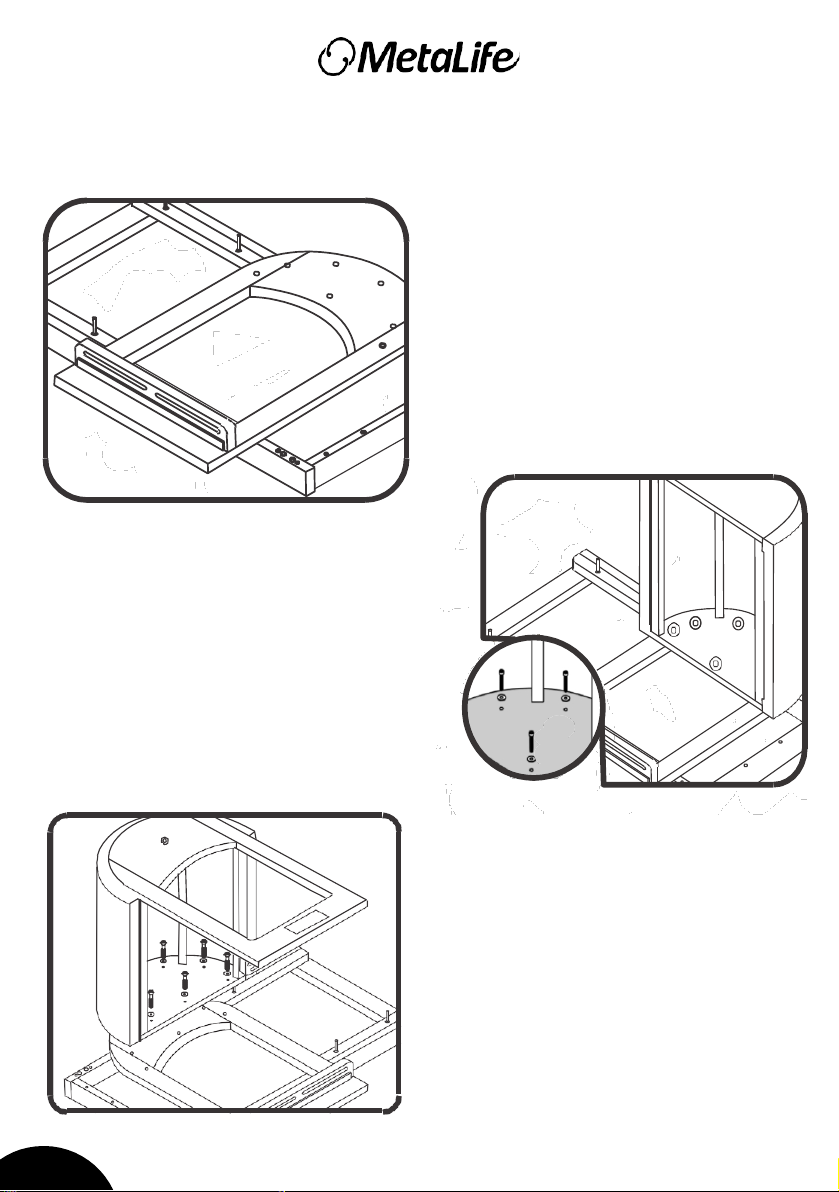 MetaLife