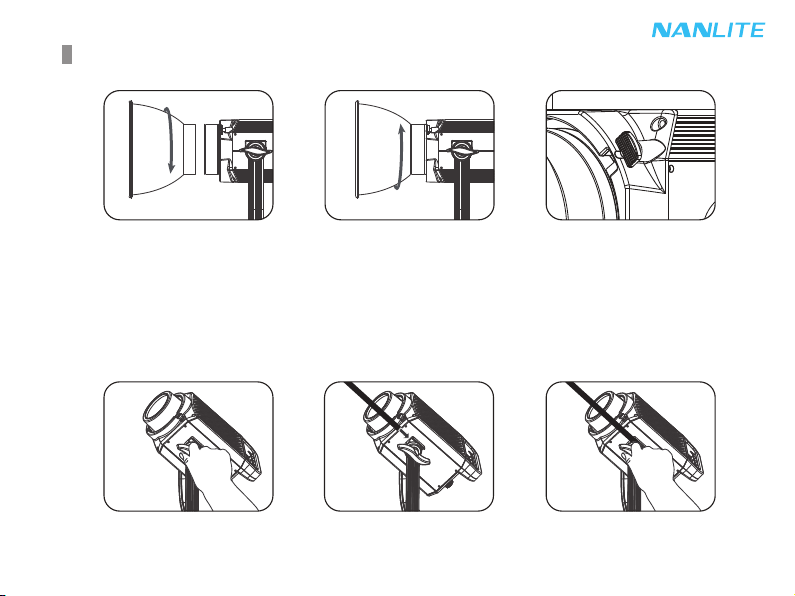 NANLITE