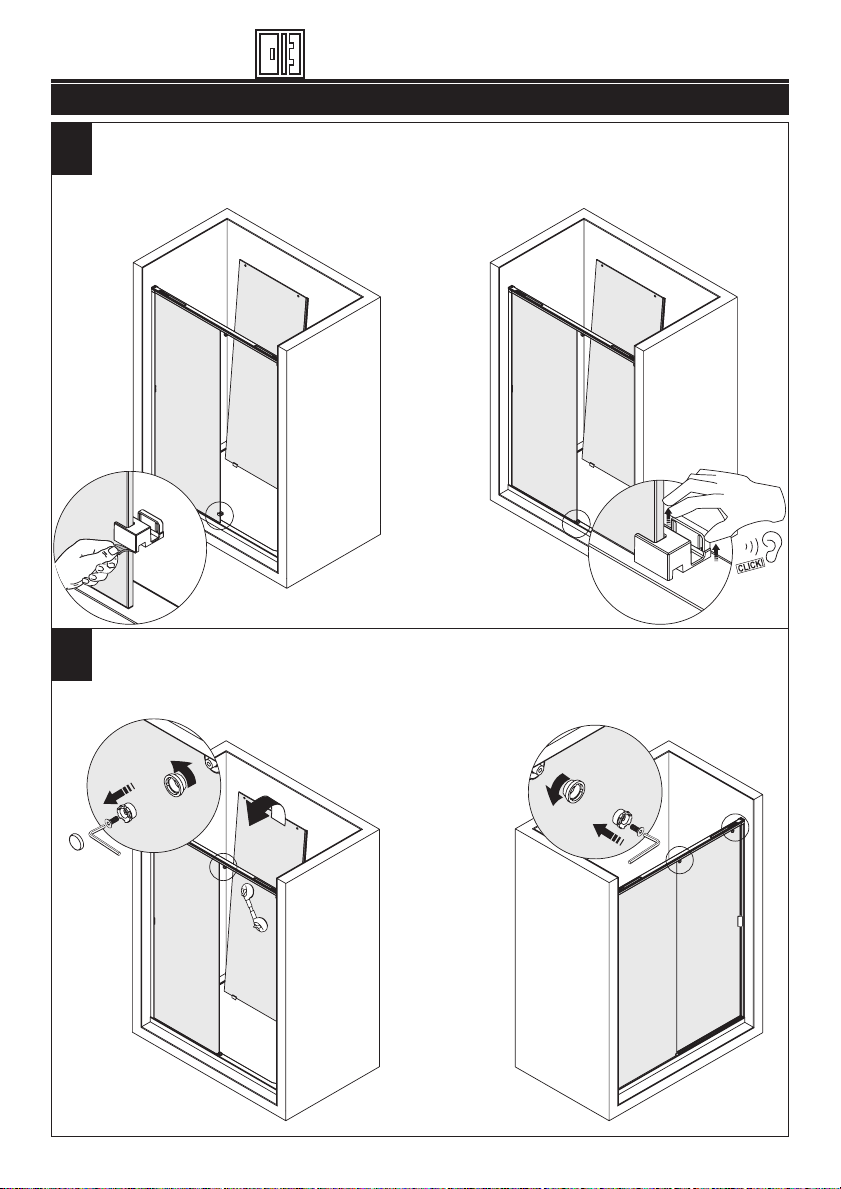 CLICK!