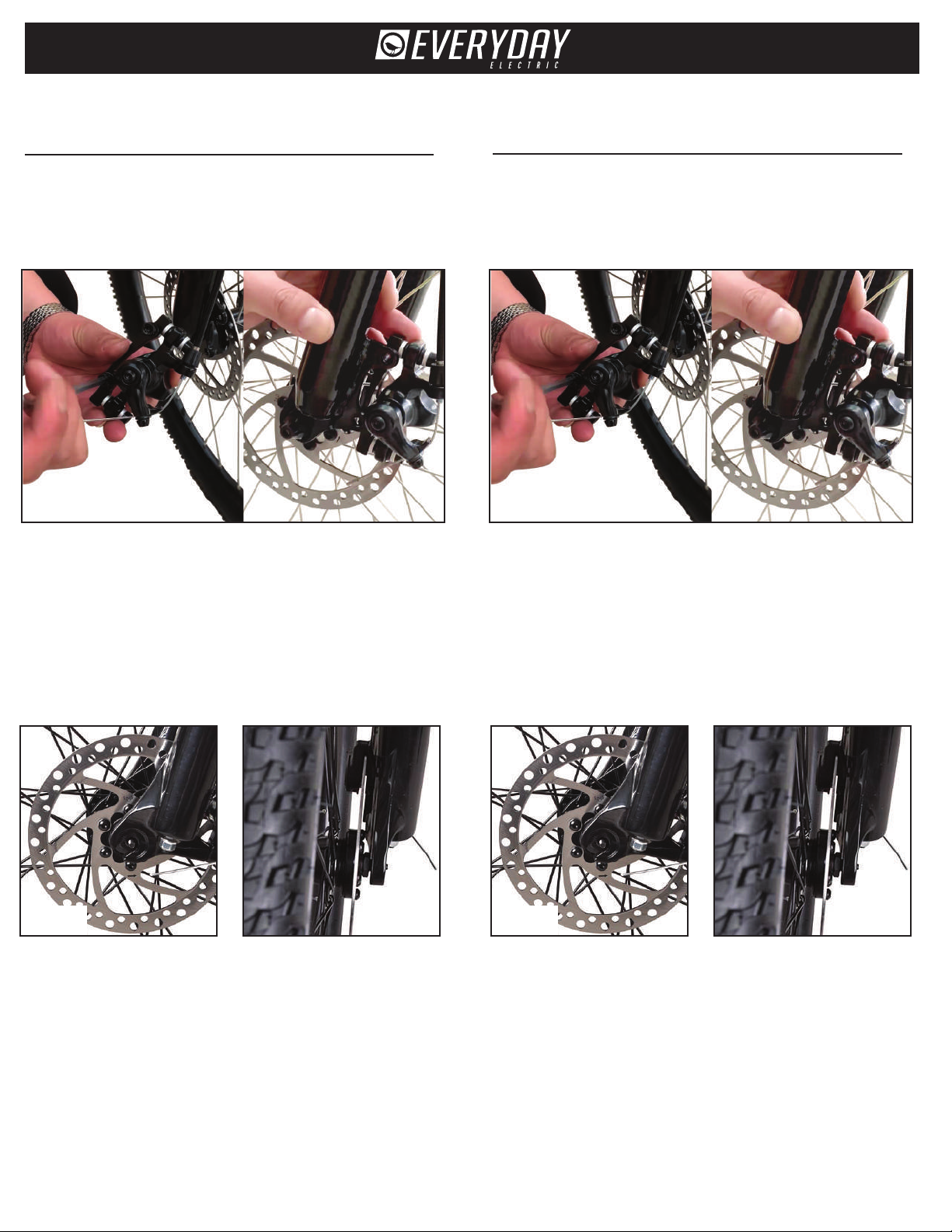 EVERYDAY
ELECTRIC