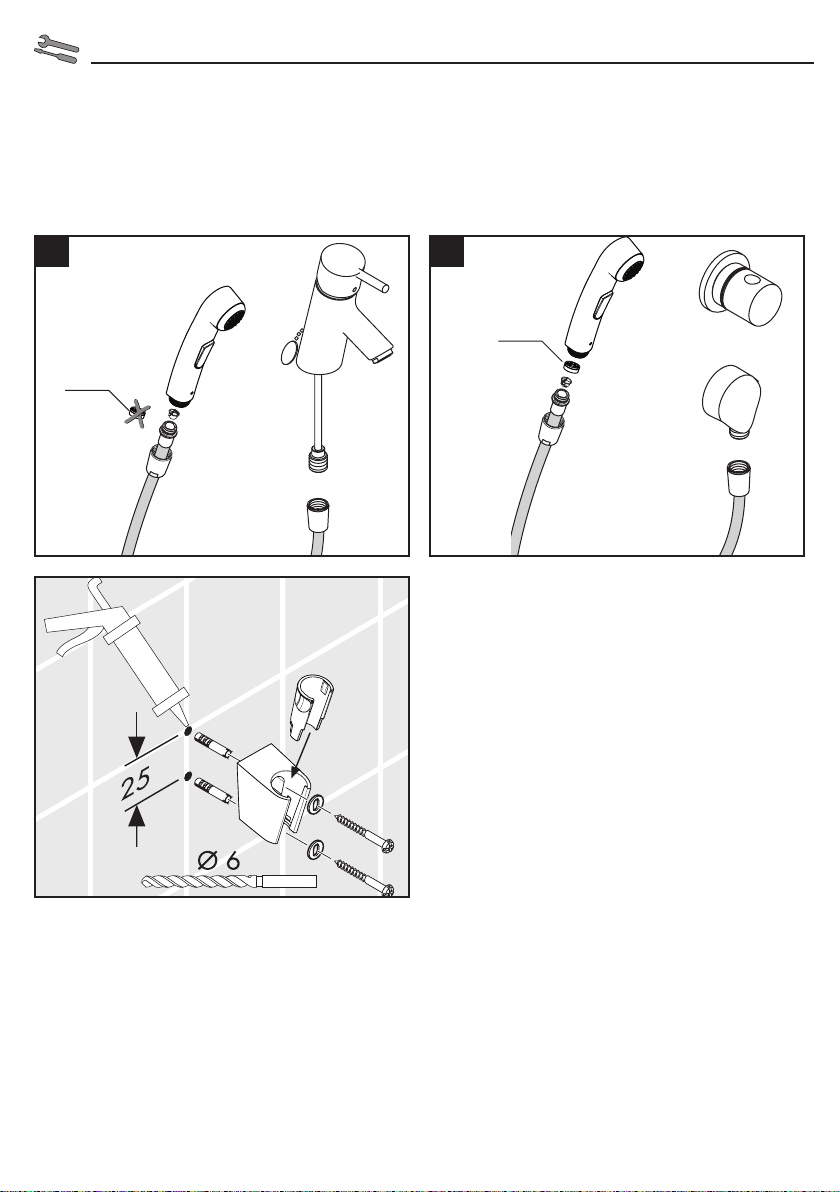 25

$\varnothing$ 6