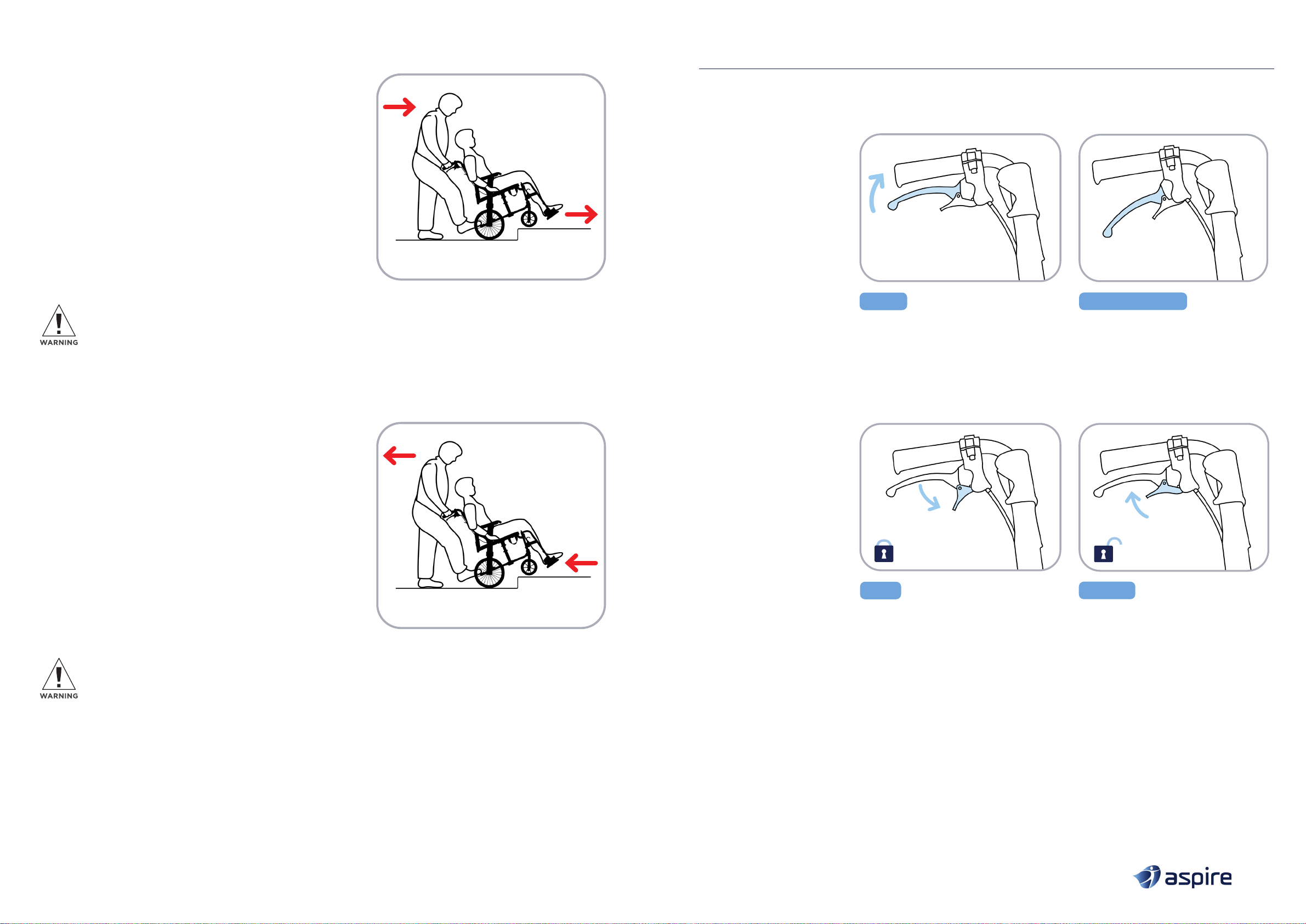 WARNING

WARNING

aspire