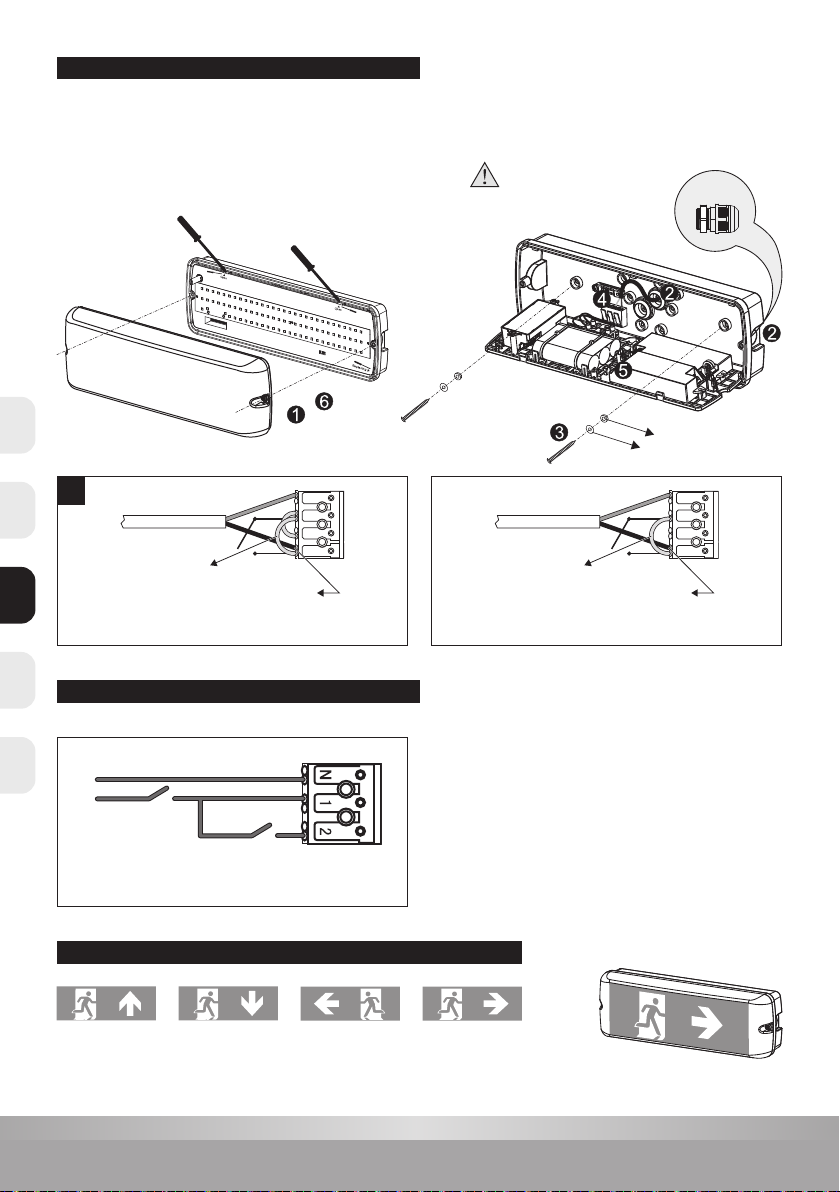 1 6

4 2

2

5

3

N
1
2