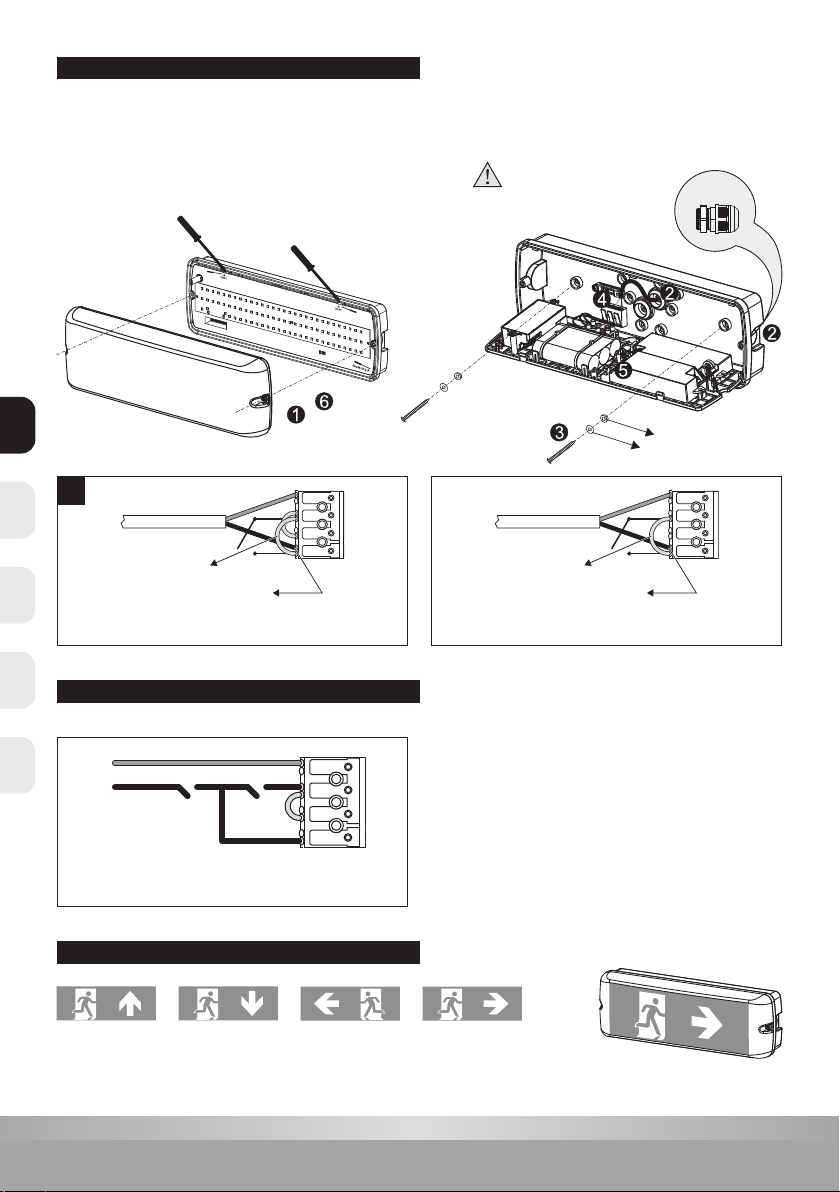 1
6
4
2
2
5
3