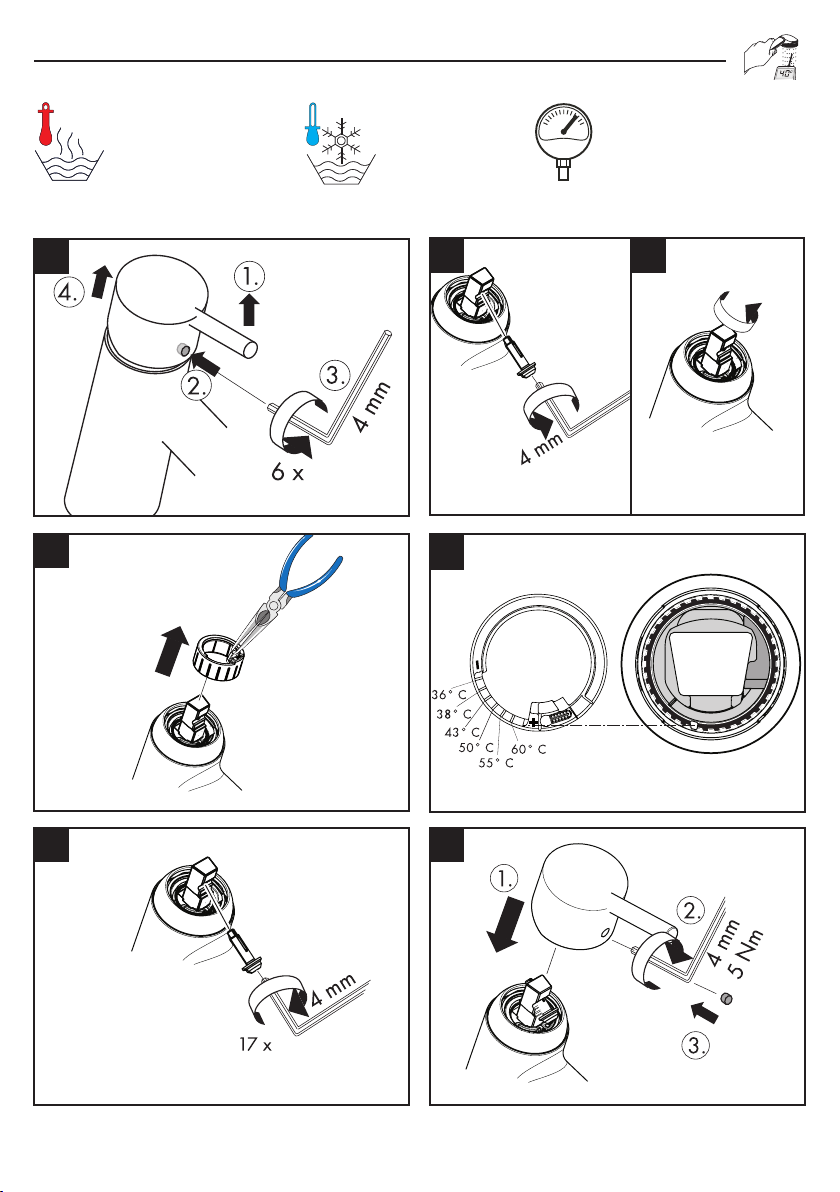 40°

4.
1.
2.
3.
4 mm
6 x

4 mm

36° C
38° C
43° C
50° C
55° C
60° C

4 mm
17 x

1.
2.
4 mm
5 Nm
3.