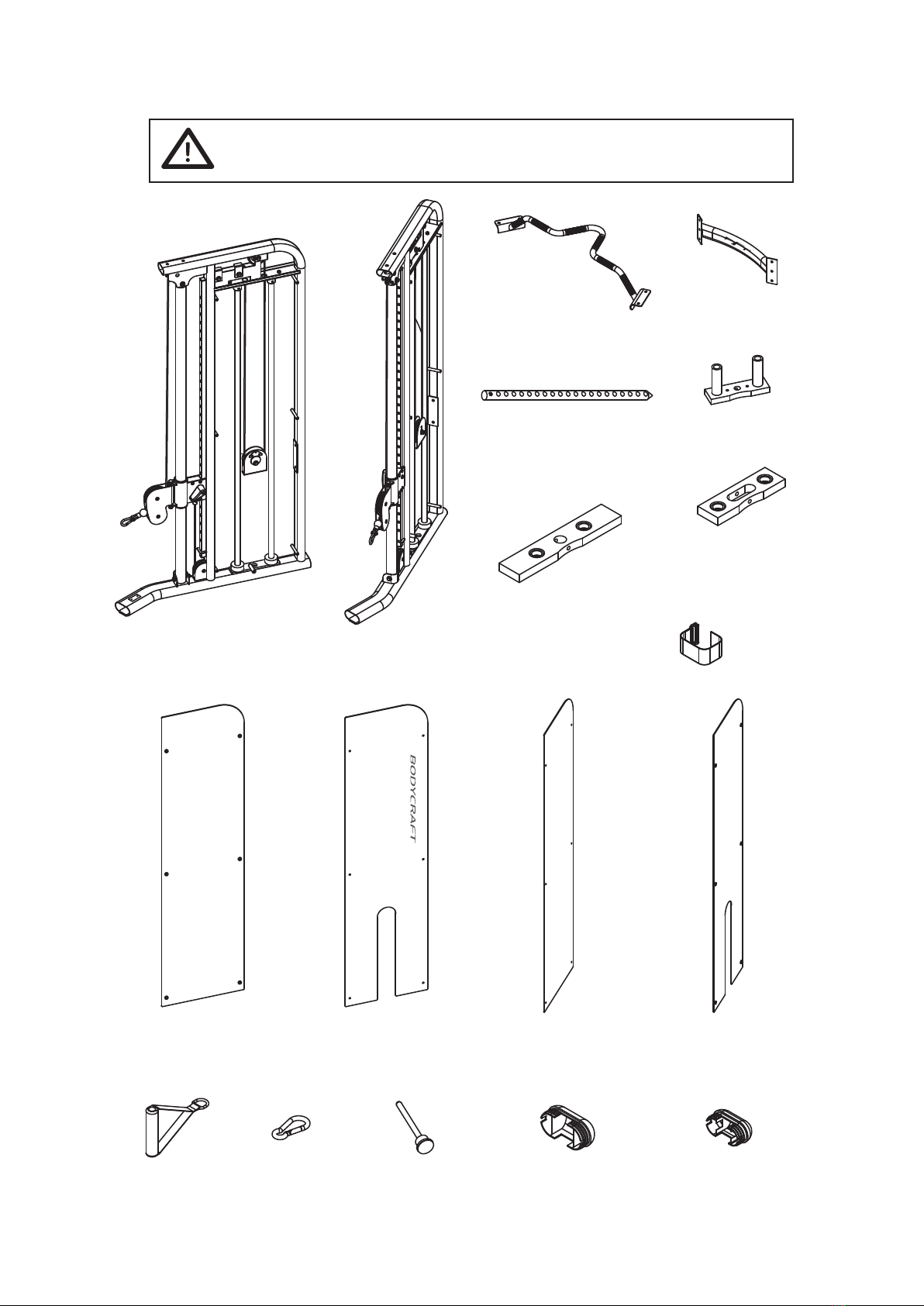 BODYCRAFT