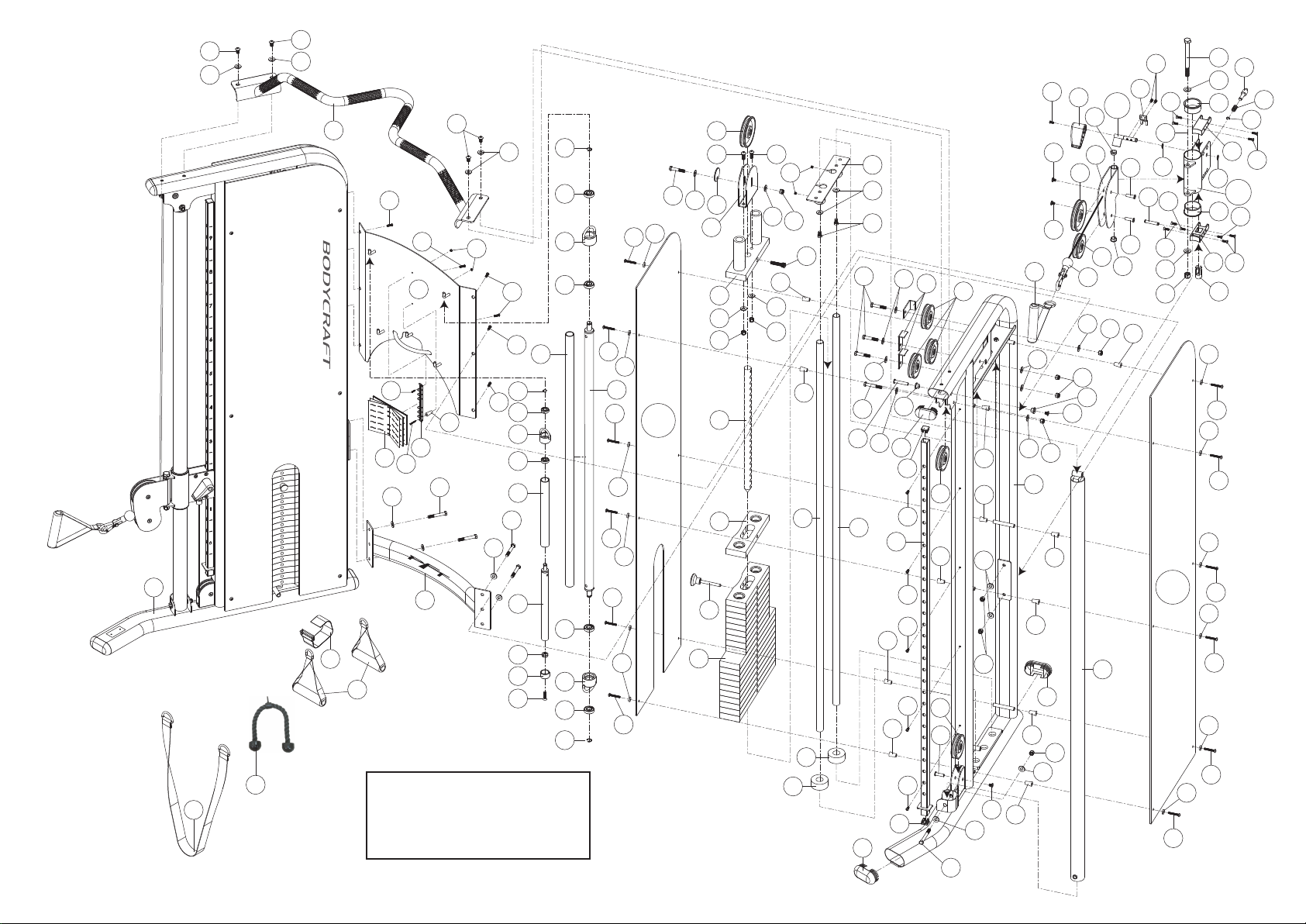 BODYCRAFT