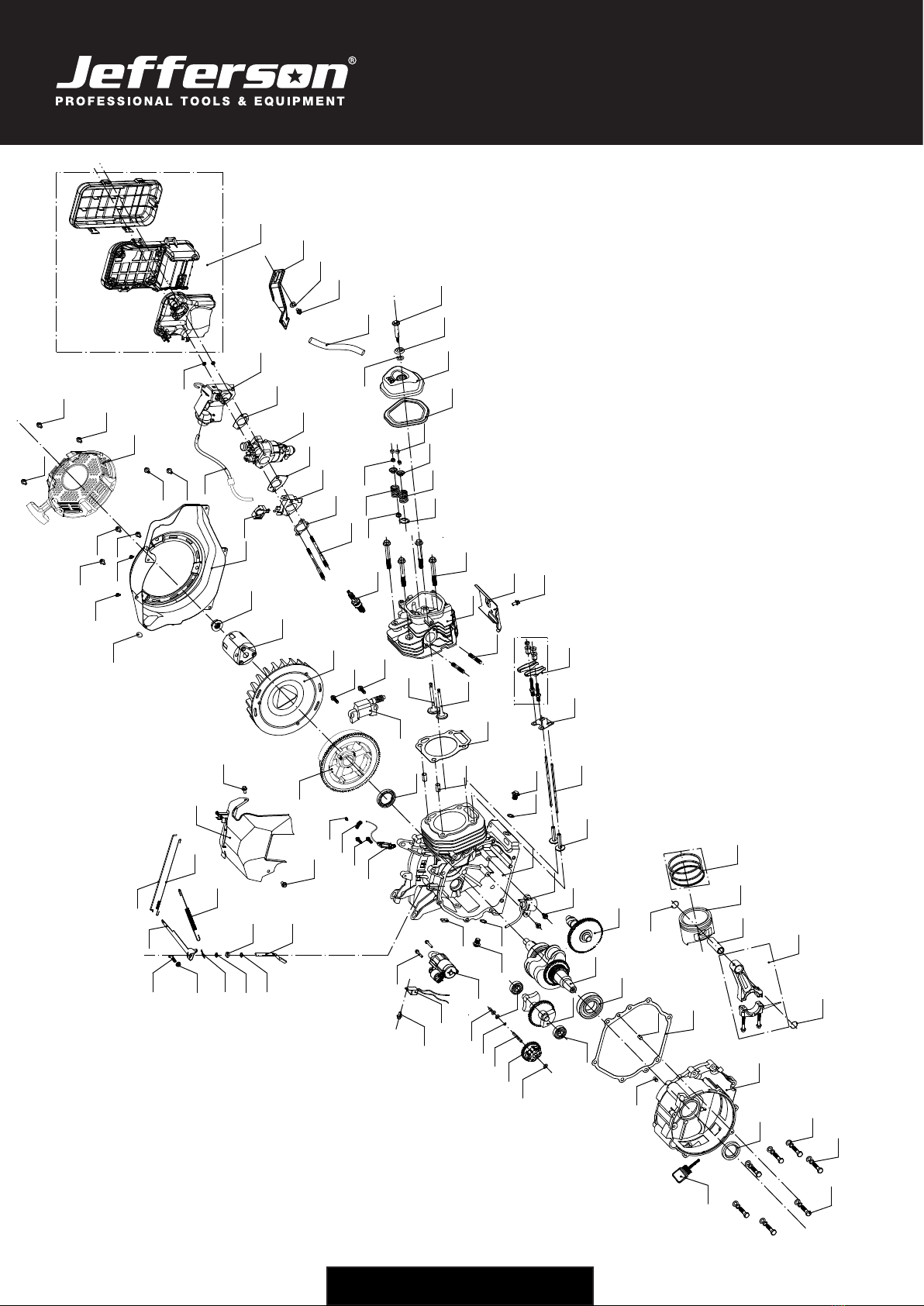 Jefferson®
PROFESSIONAL TOOLS & EQUIPMENT