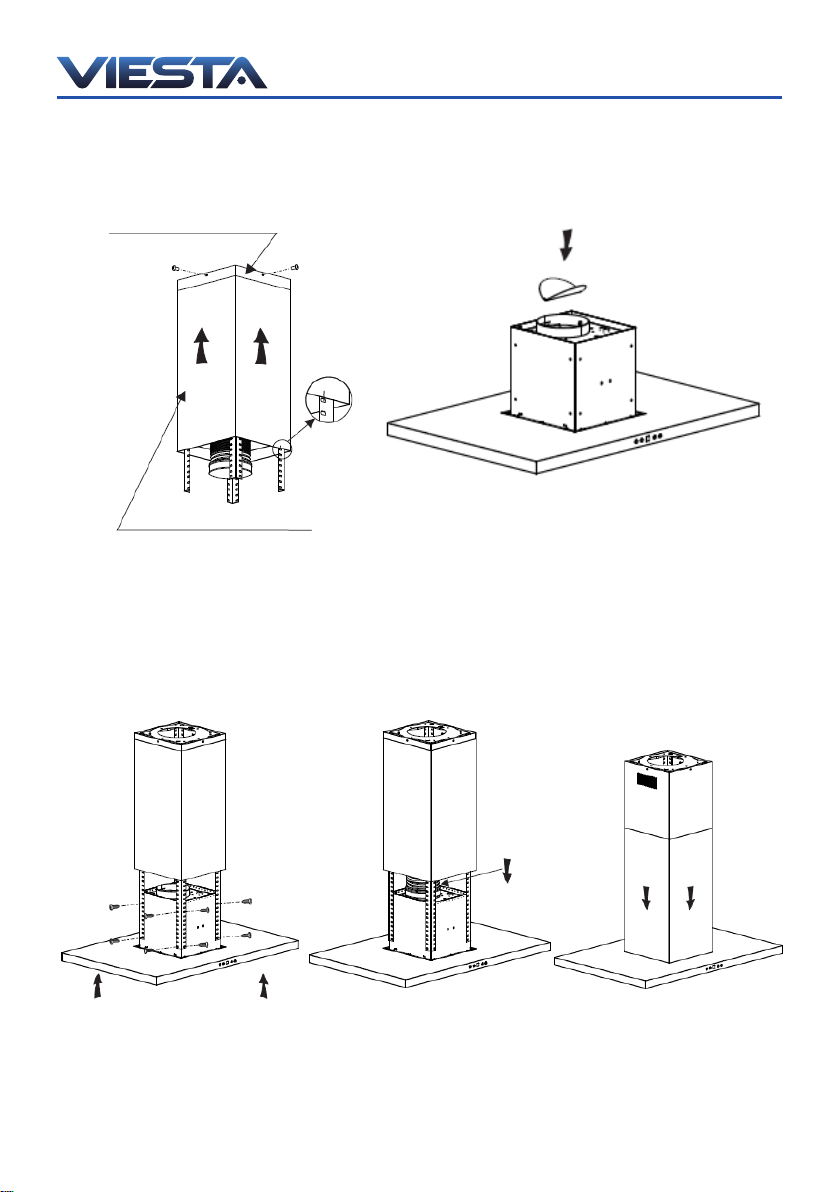 VIESTA