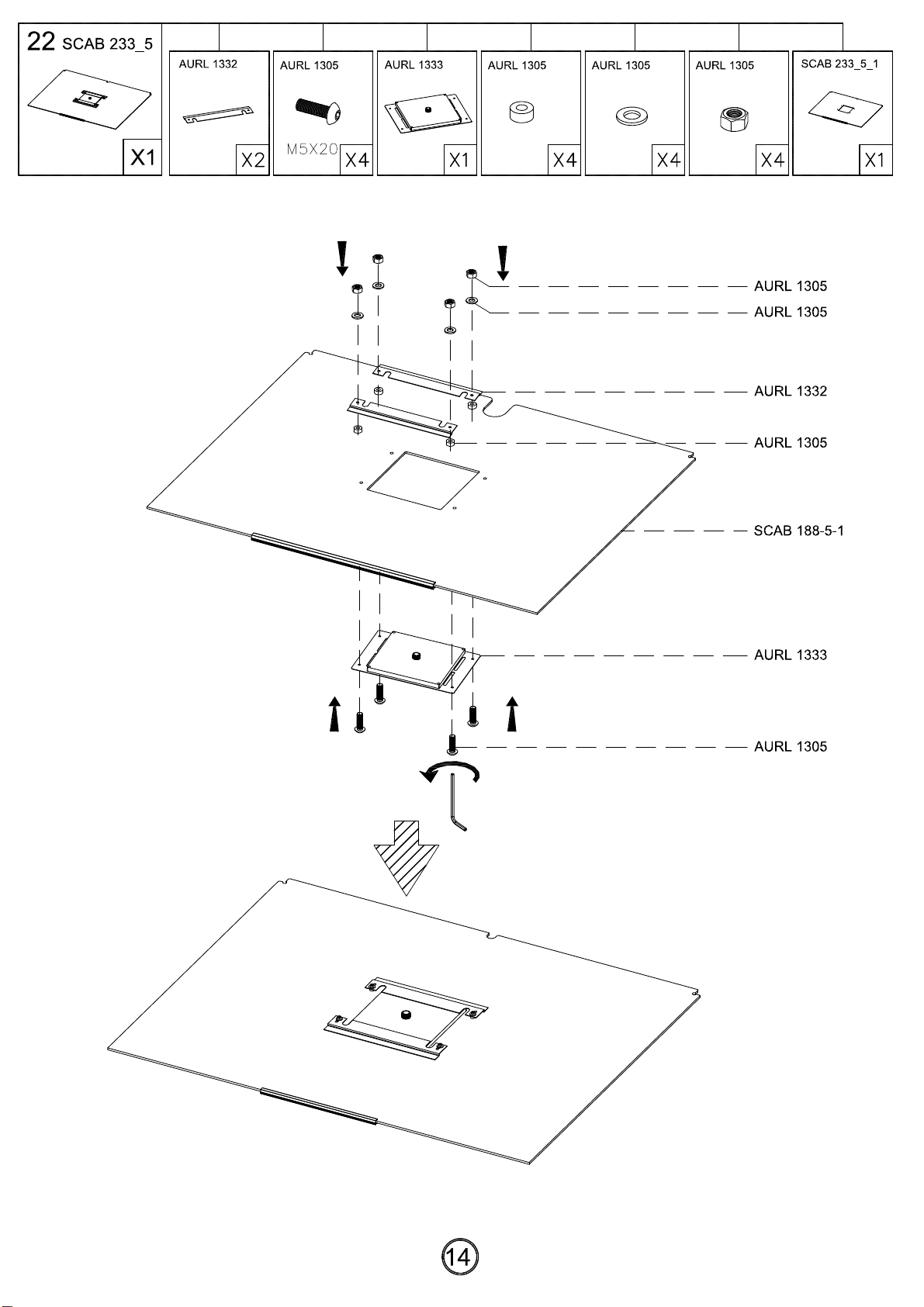 22 SCAB 233_5
X1

AURL 1332
X2

AURL 1305
M5X20
X4

AURL 1333
X1

AURL 1305
X4

AURL 1305
X4

AURL 1305
X4

SCAB 233_5_1
X1

AURL 1305
AURL 1305
AURL 1332
AURL 1305
SCAB 188-5-1
AURL 1333
AURL 1305

14