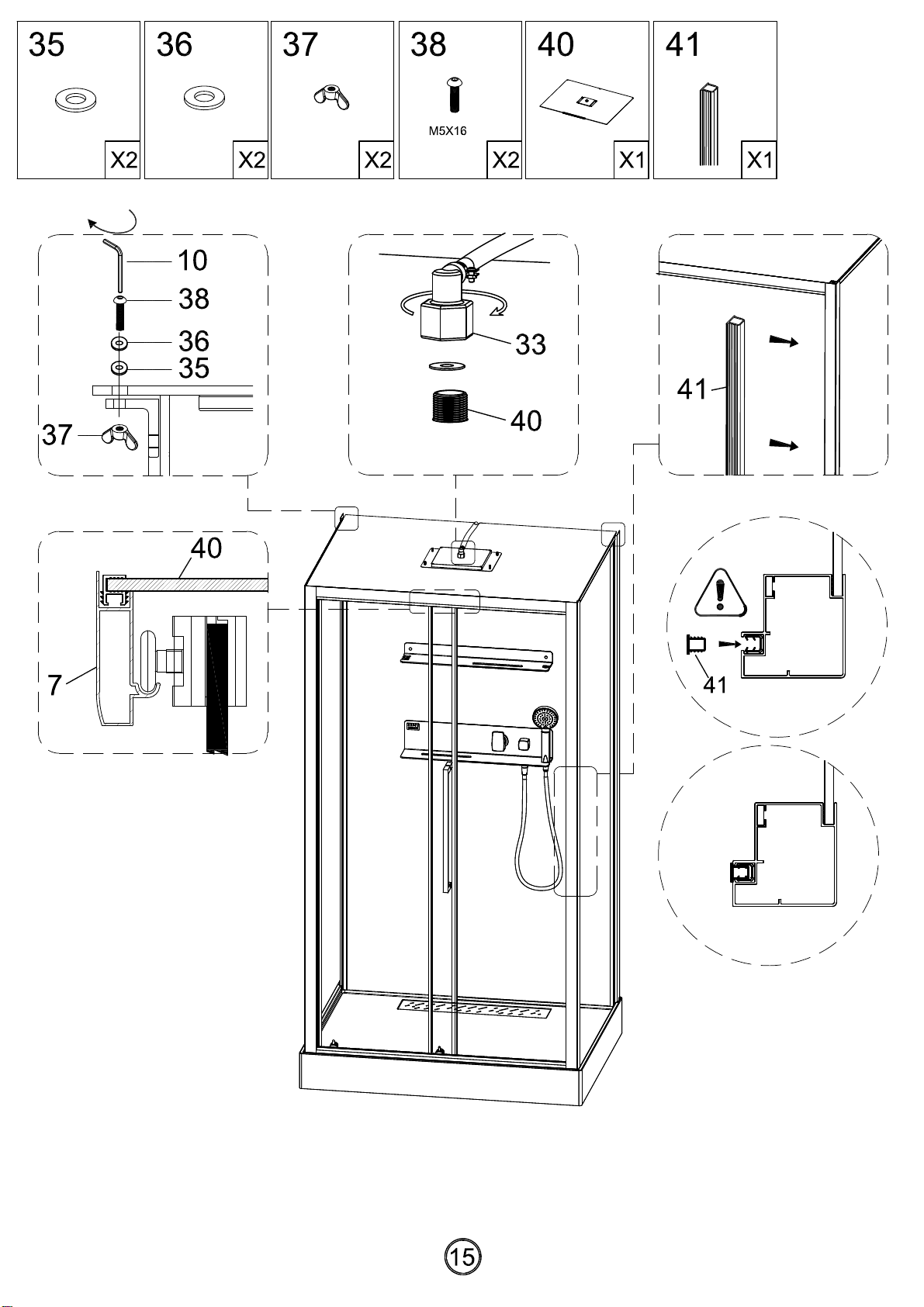 35 X2

36 X2

37 X2

38 M5X16 X2

40 X1

41 X1

10
38
36
35
37

33
40

41

40
7

41

15