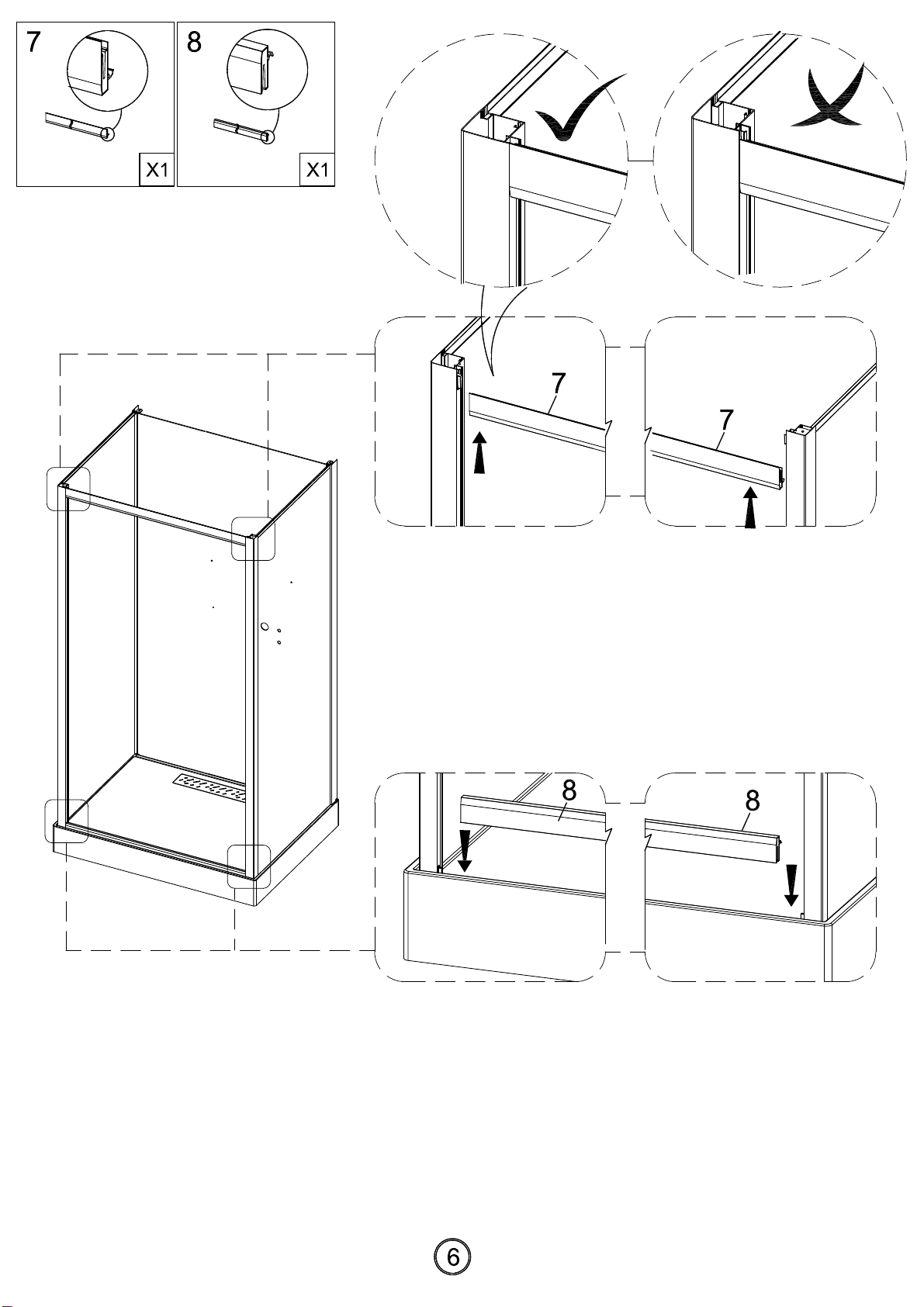 7
X1
8
X1
7
7
8
8
6