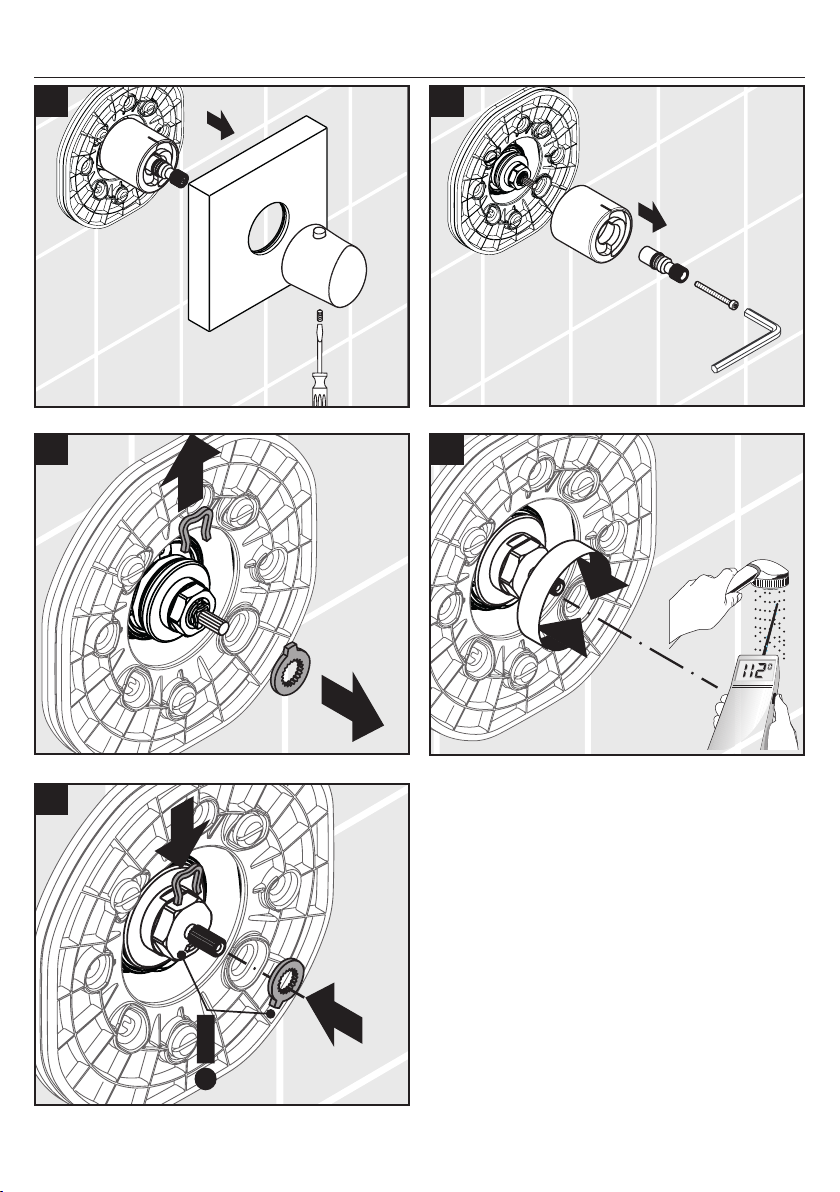 112°