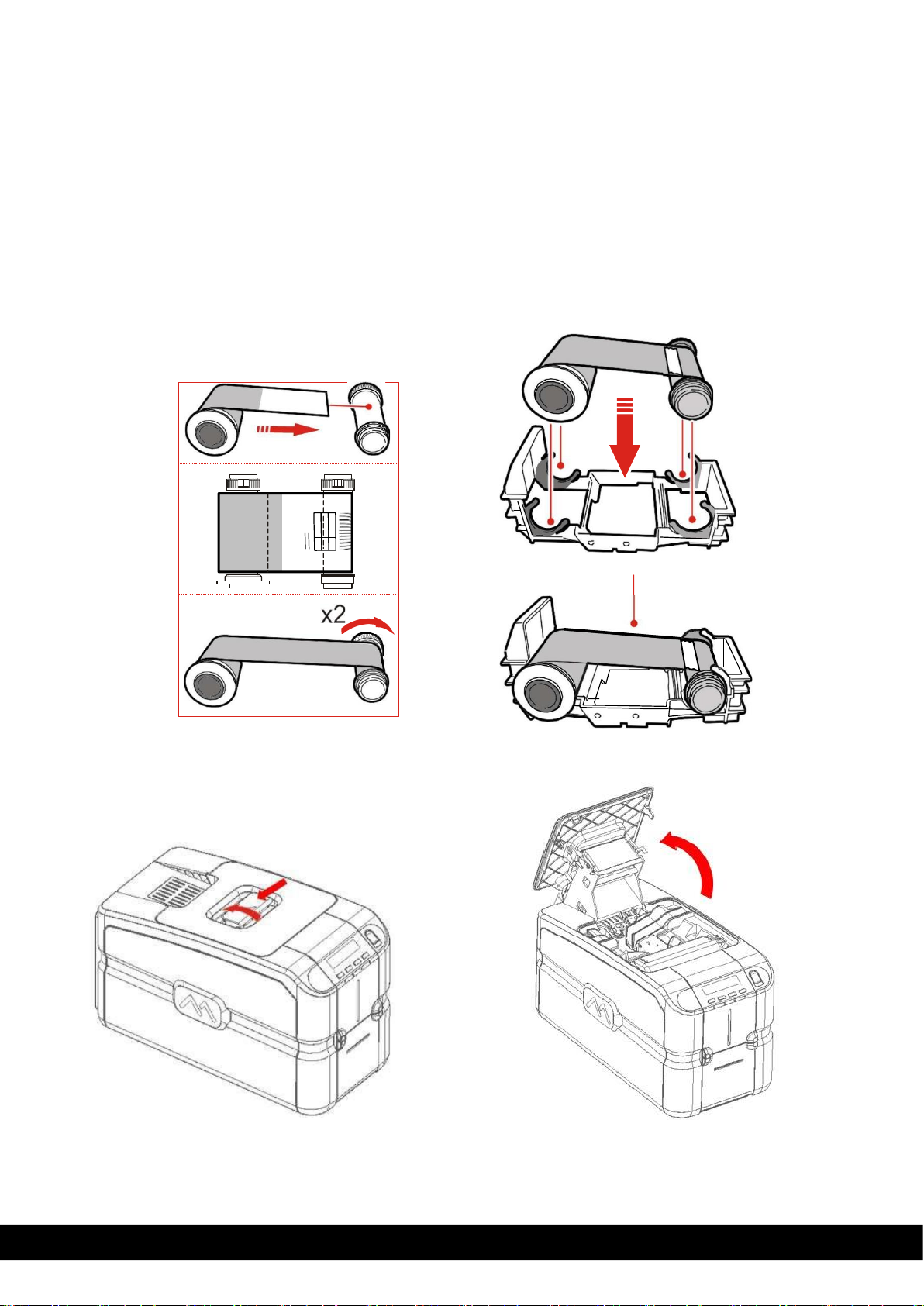 x2